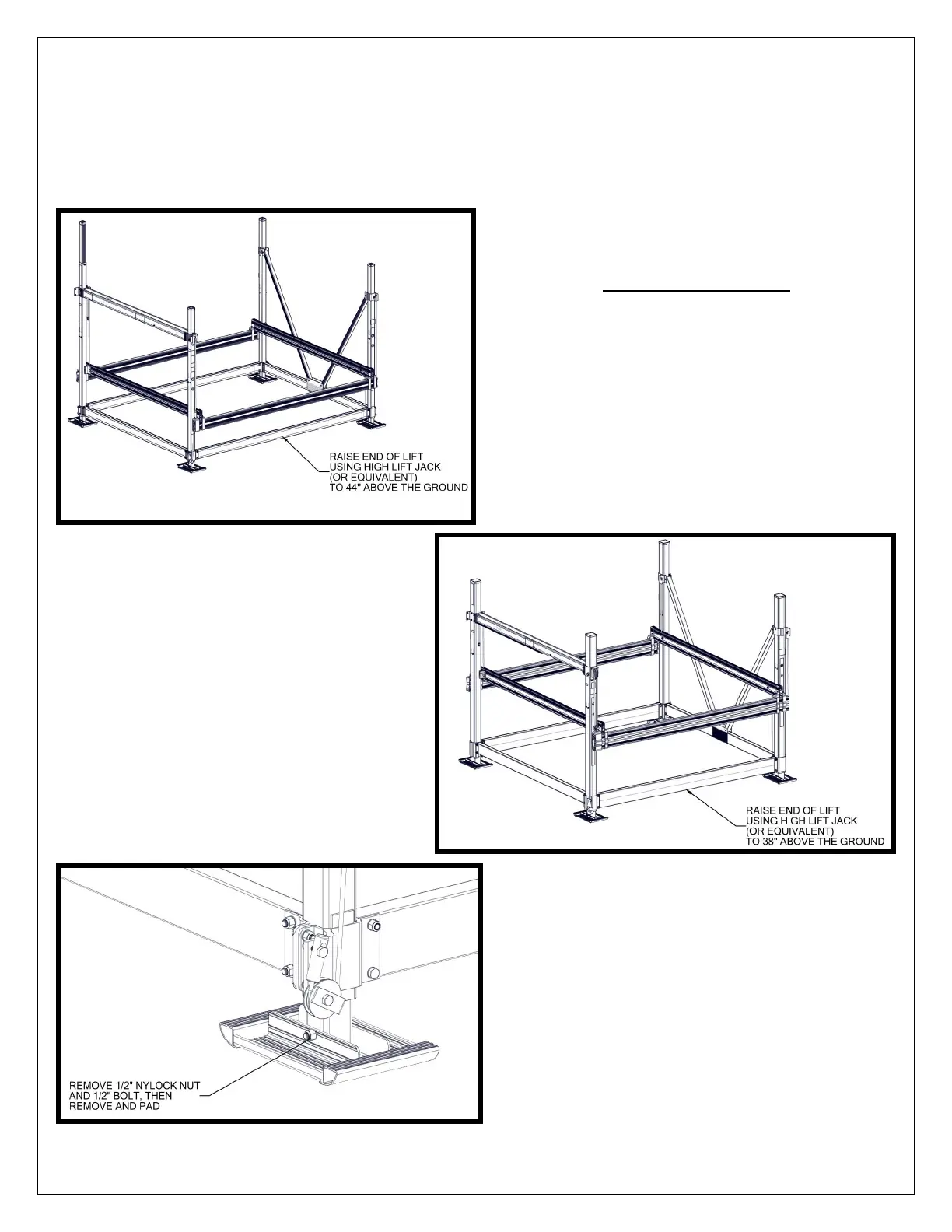 RAISE END OF LIFT USING HIGH LIFT JACK (OR EQUIVALENT) TO 44" ABOVE THE GROUND

RAISE END OF LIFT USING HIGH LIFT JACK (OR EQUIVALENT) TO 38" ABOVE THE GROUND

REMOVE 1/2" NYLOCK NUT AND 1/2" BOLT, THEN REMOVE AND PAD