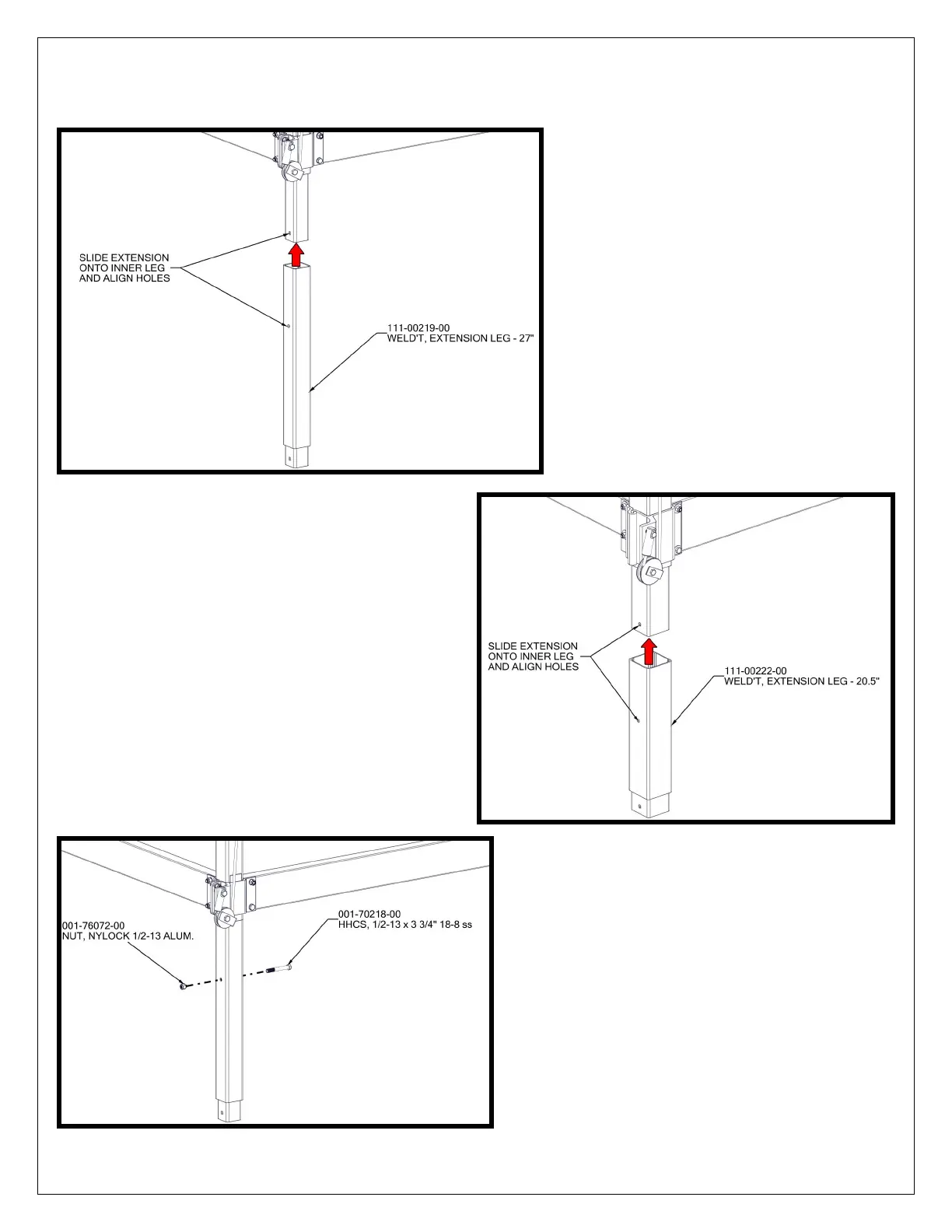 SLIDE EXTENSION ONTO INNER LEG AND ALIGN HOLES

111-00219-00
WELD'T, EXTENSION LEG - 27"

SLIDE EXTENSION ONTO INNER LEG AND ALIGN HOLES

111-00222-00
WELD'T, EXTENSION LEG - 20.5"

001-76072-00
NUT, NYLOCK 1/2-13 ALUM.

001-70218-00
HHCS, 1/2-13 x 3 3/4" 18-8 ss