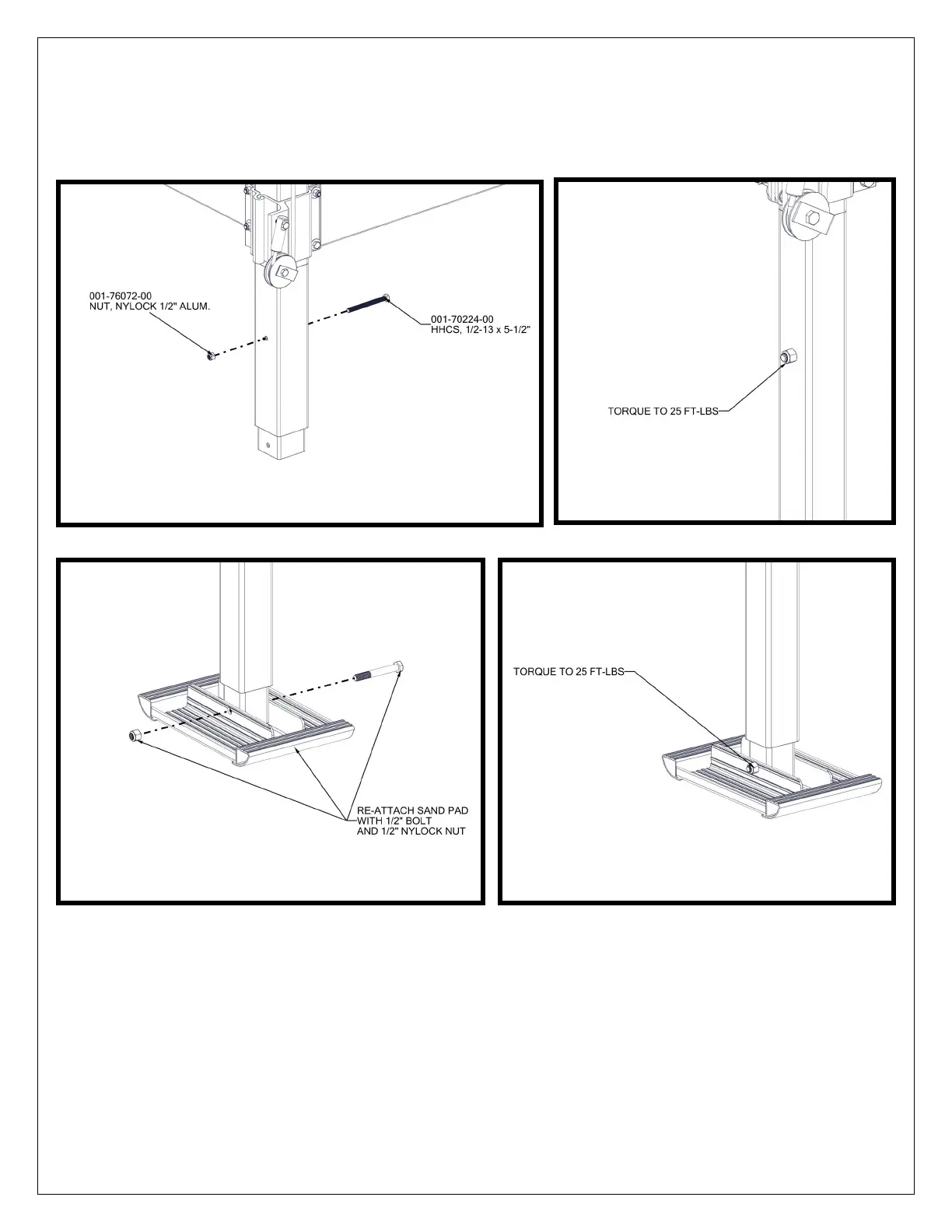 001-76072-00
NUT, NYLOCK 1/2" ALUM.

001-70224-00
HHCS, 1/2-13 x 5-1/2"

TORQUE TO 25 FT-LBS

RE-ATTACH SAND PAD WITH 1/2" BOLT AND 1/2" NYLOCK NUT

TORQUE TO 25 FT-LBS