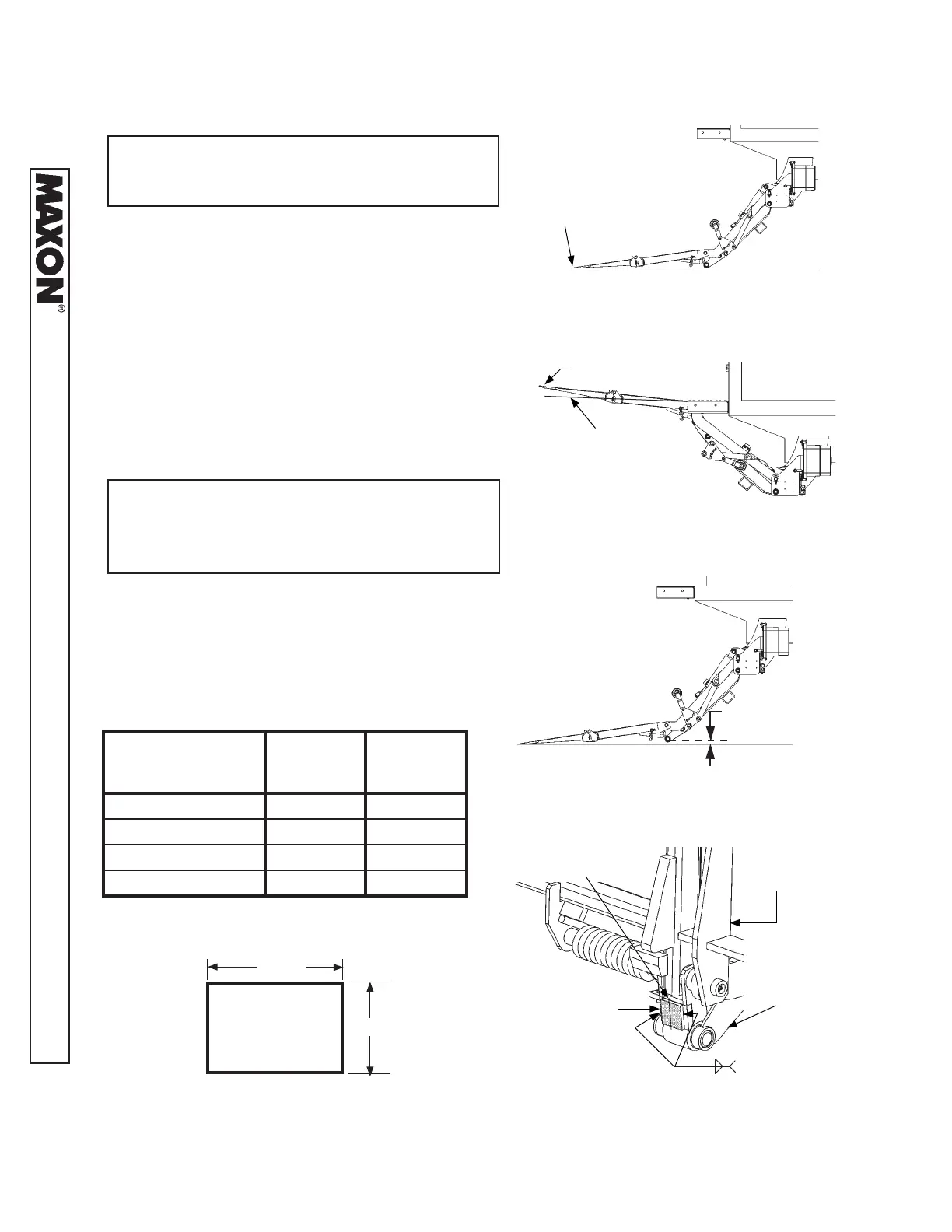 MAXON®