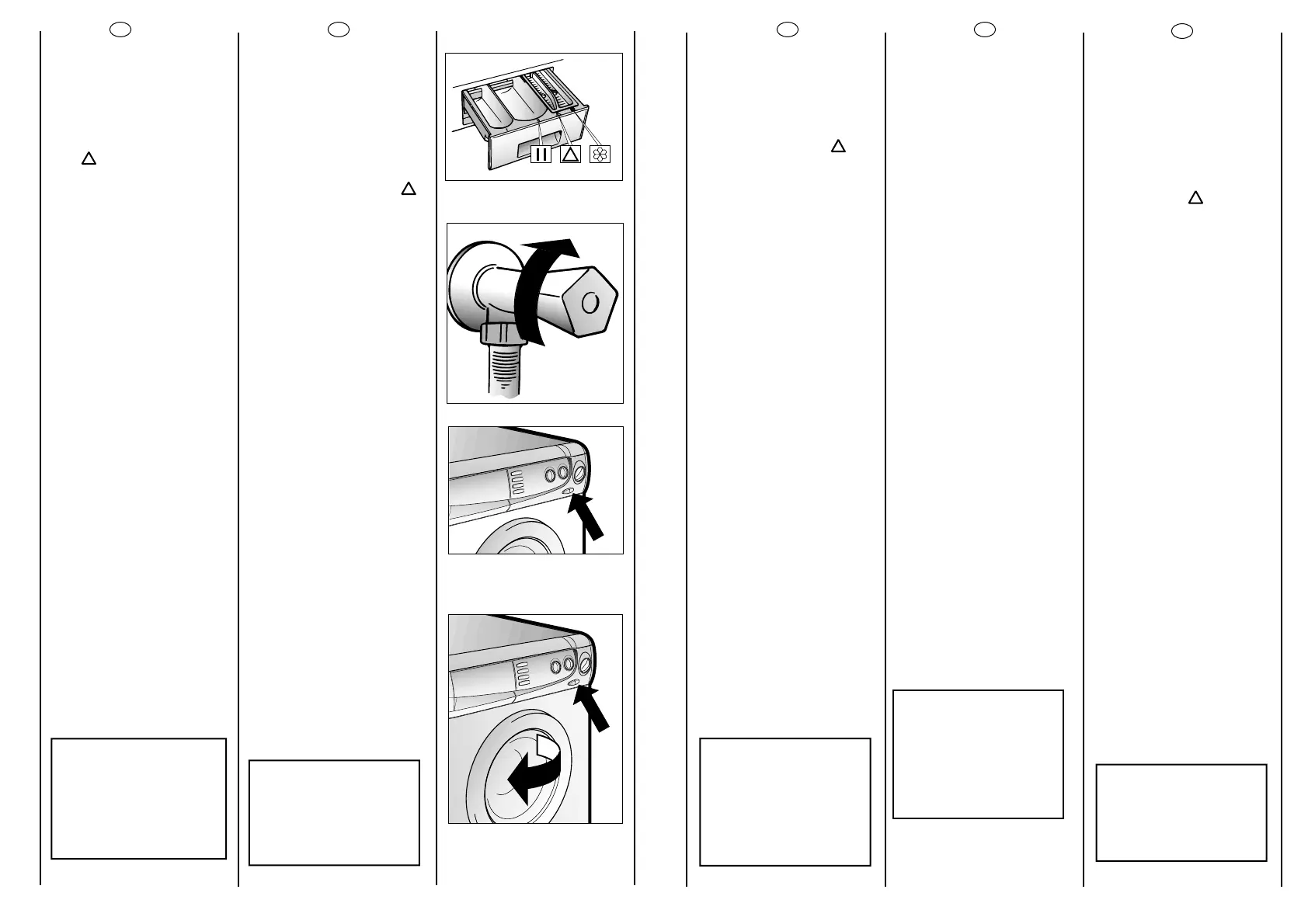 II