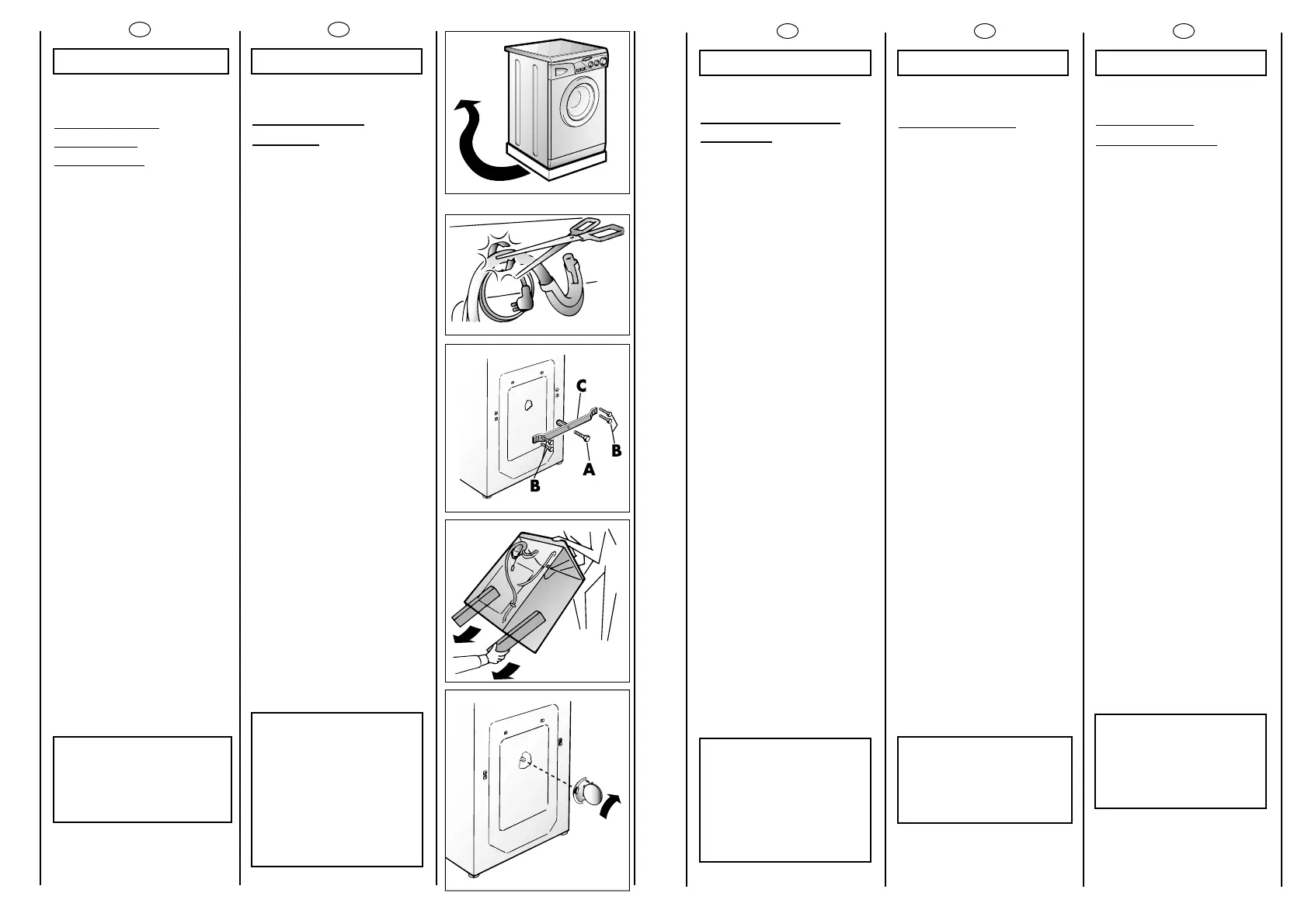 C

B

A

B