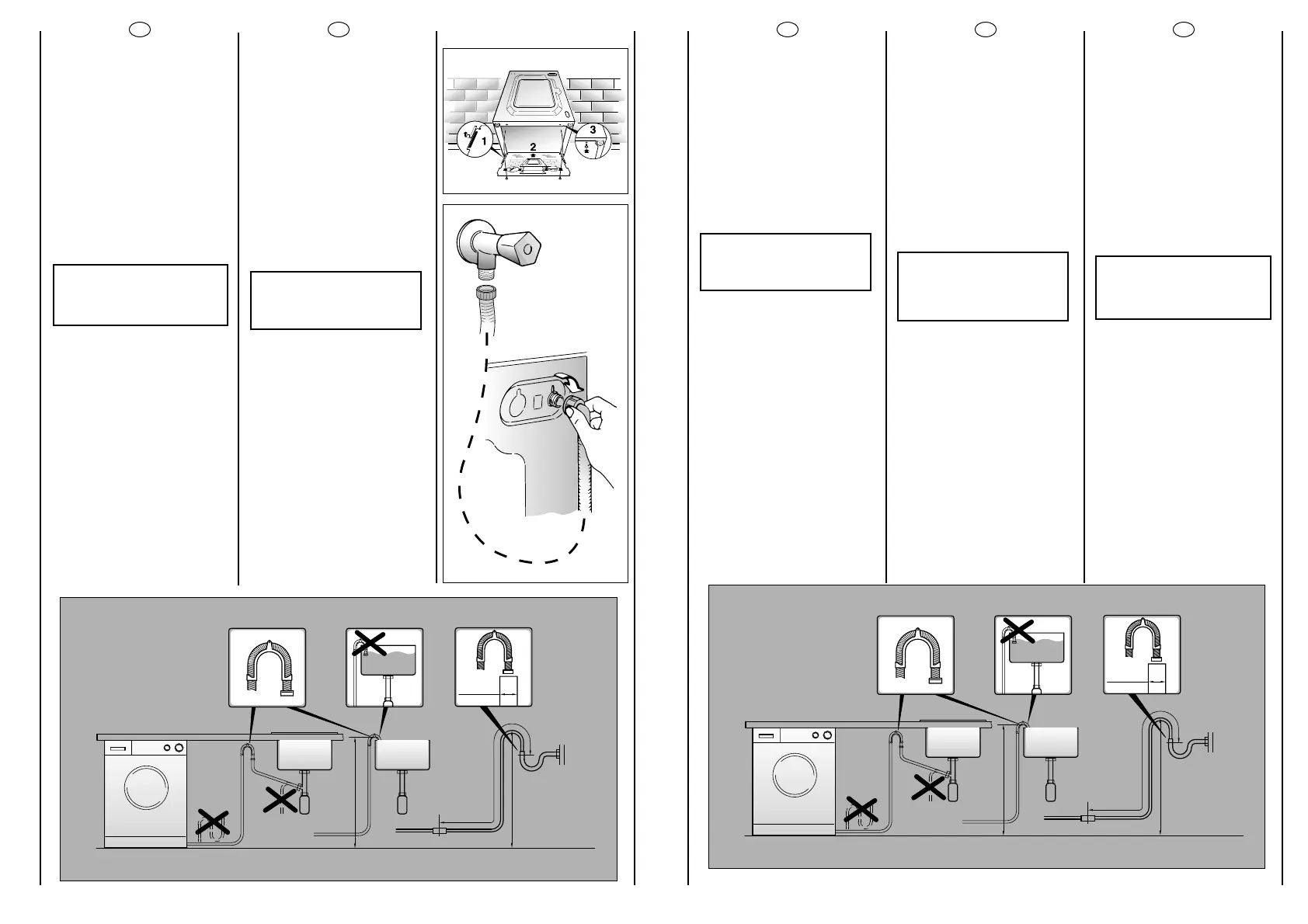 1

2

3