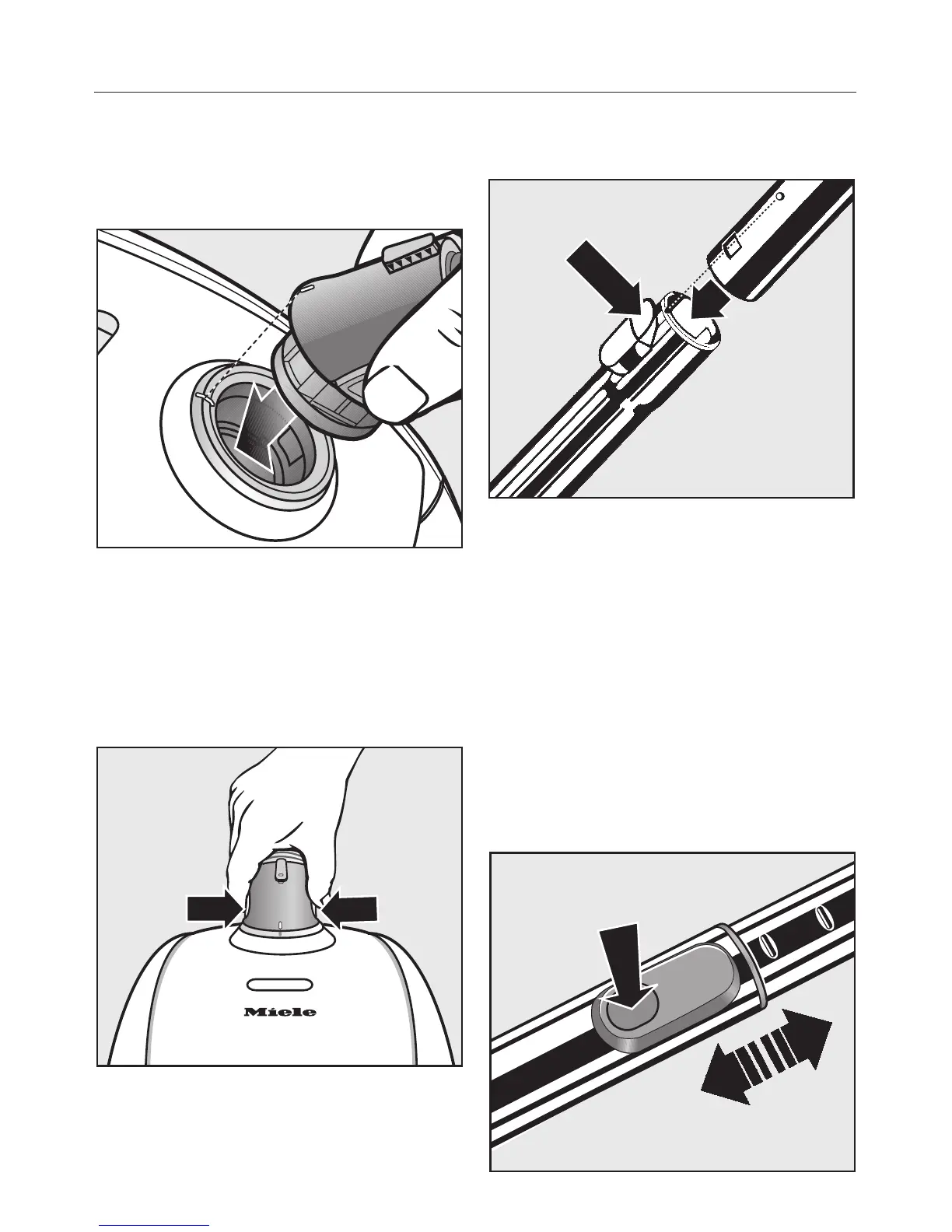 Miele