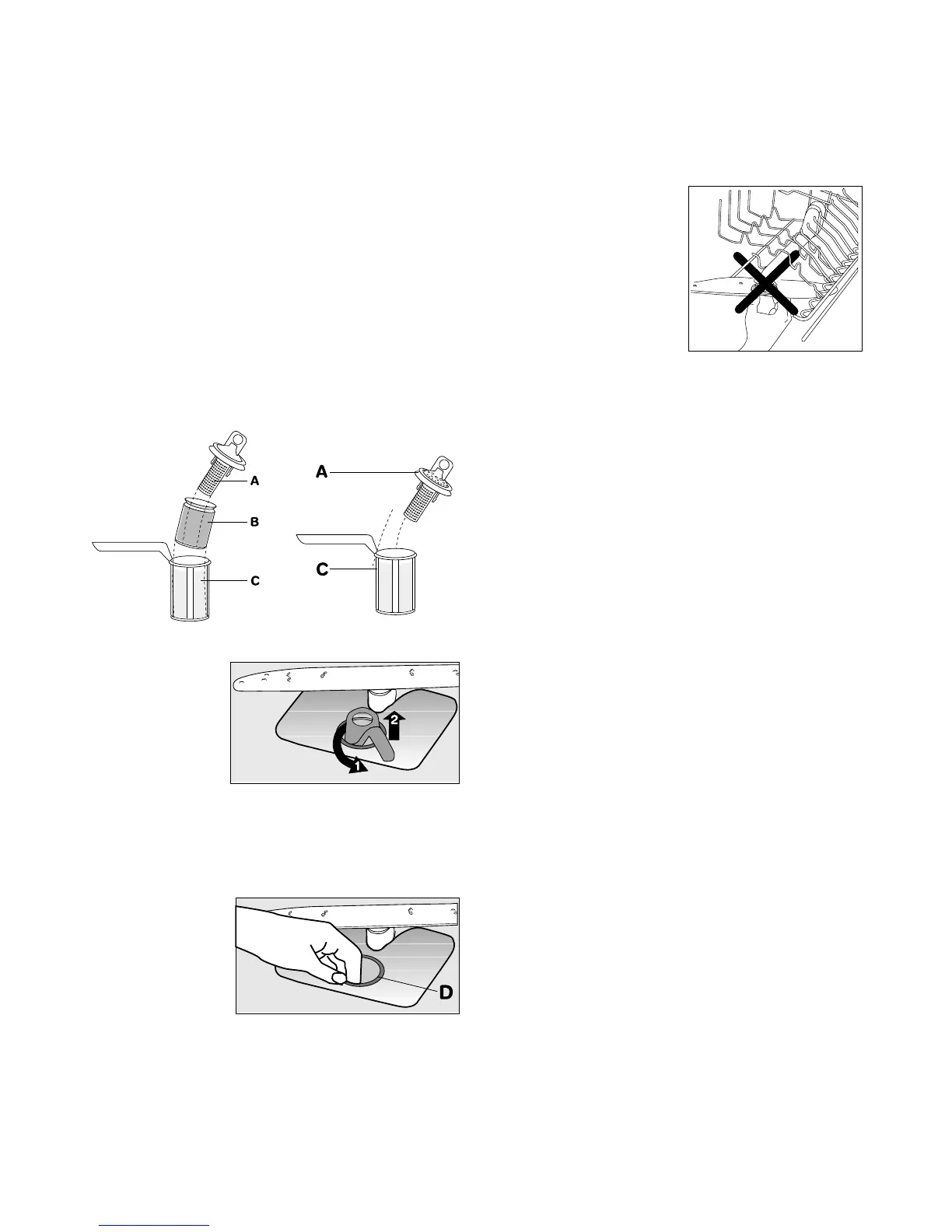 A
B
C

A
C

2
1

D