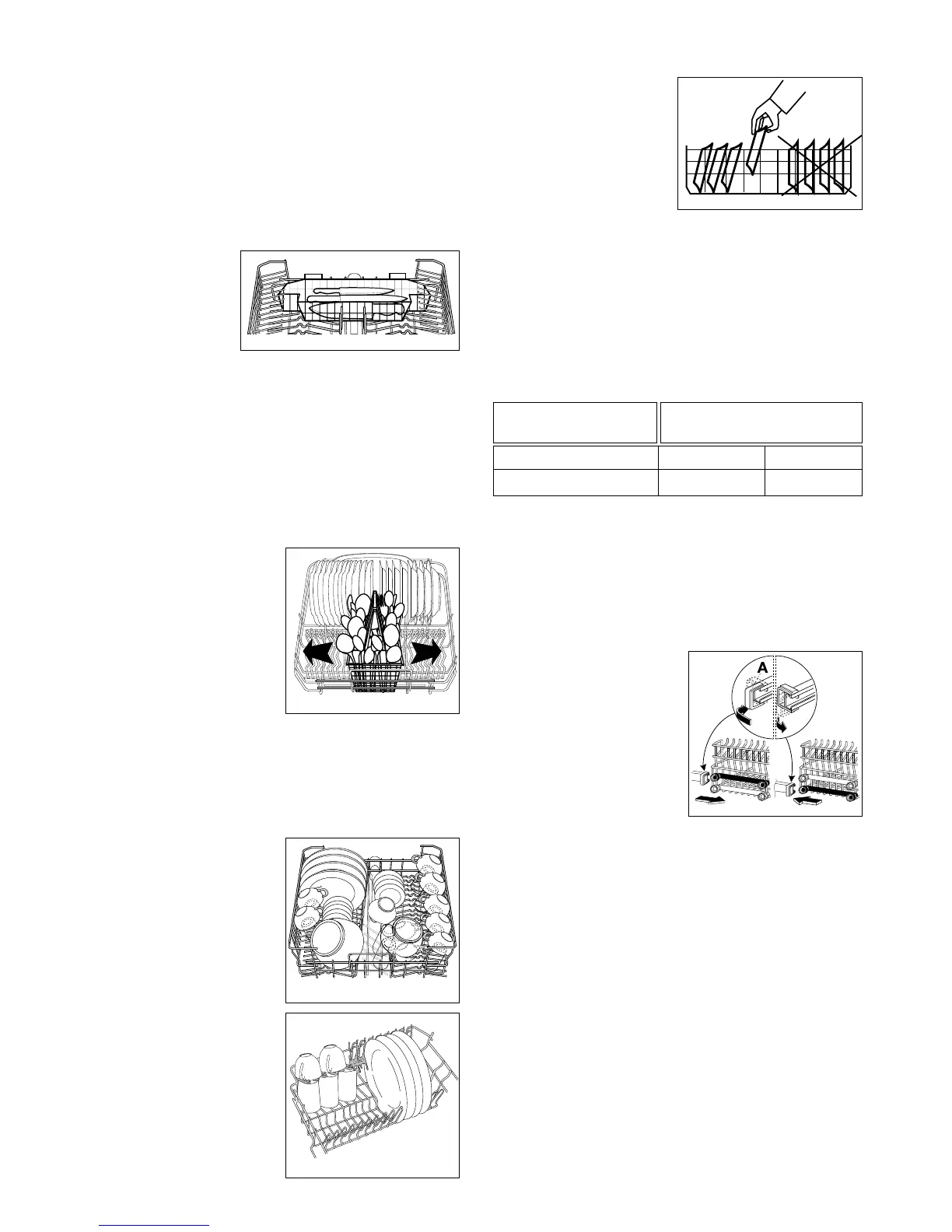 A