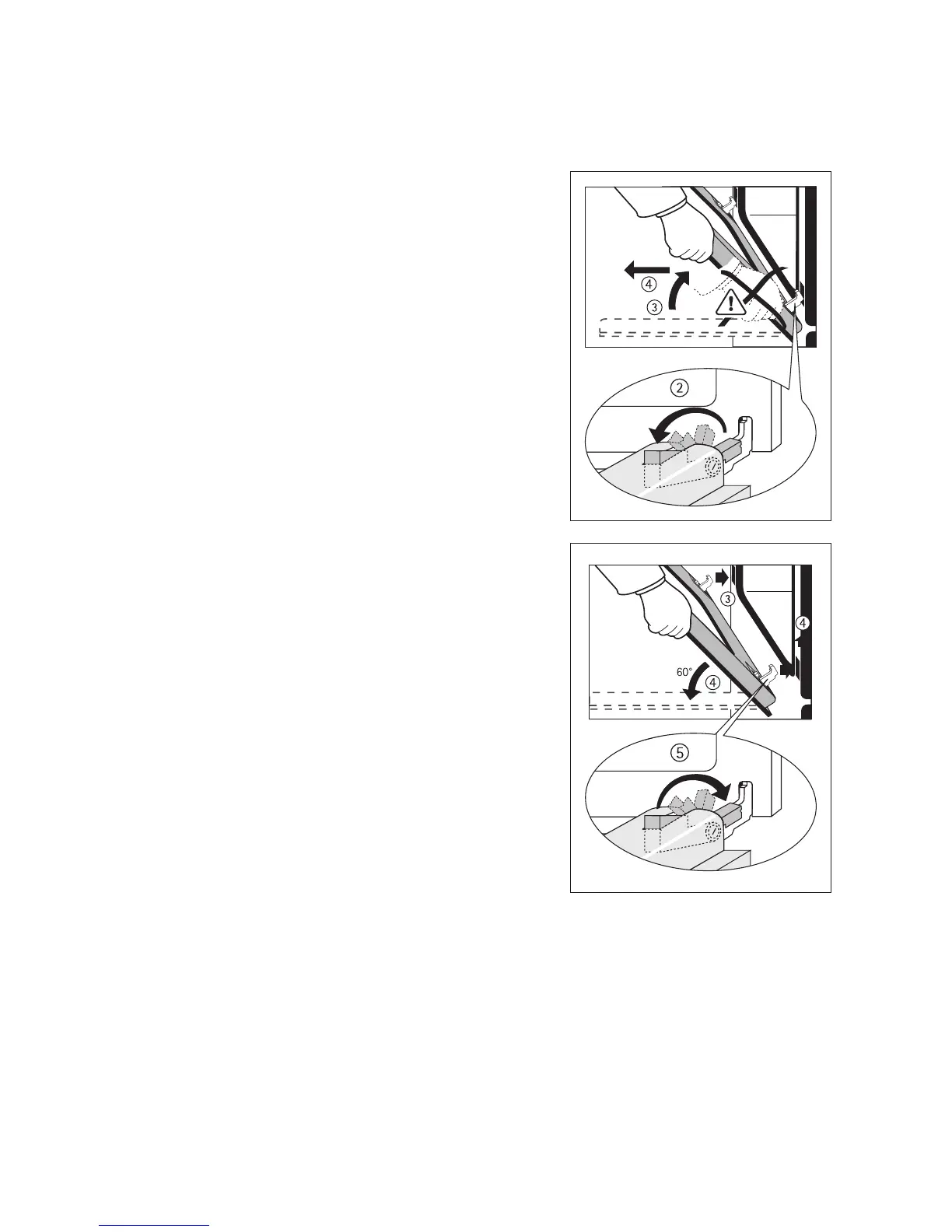 ④
③
②
③
④
60°
④
⑤