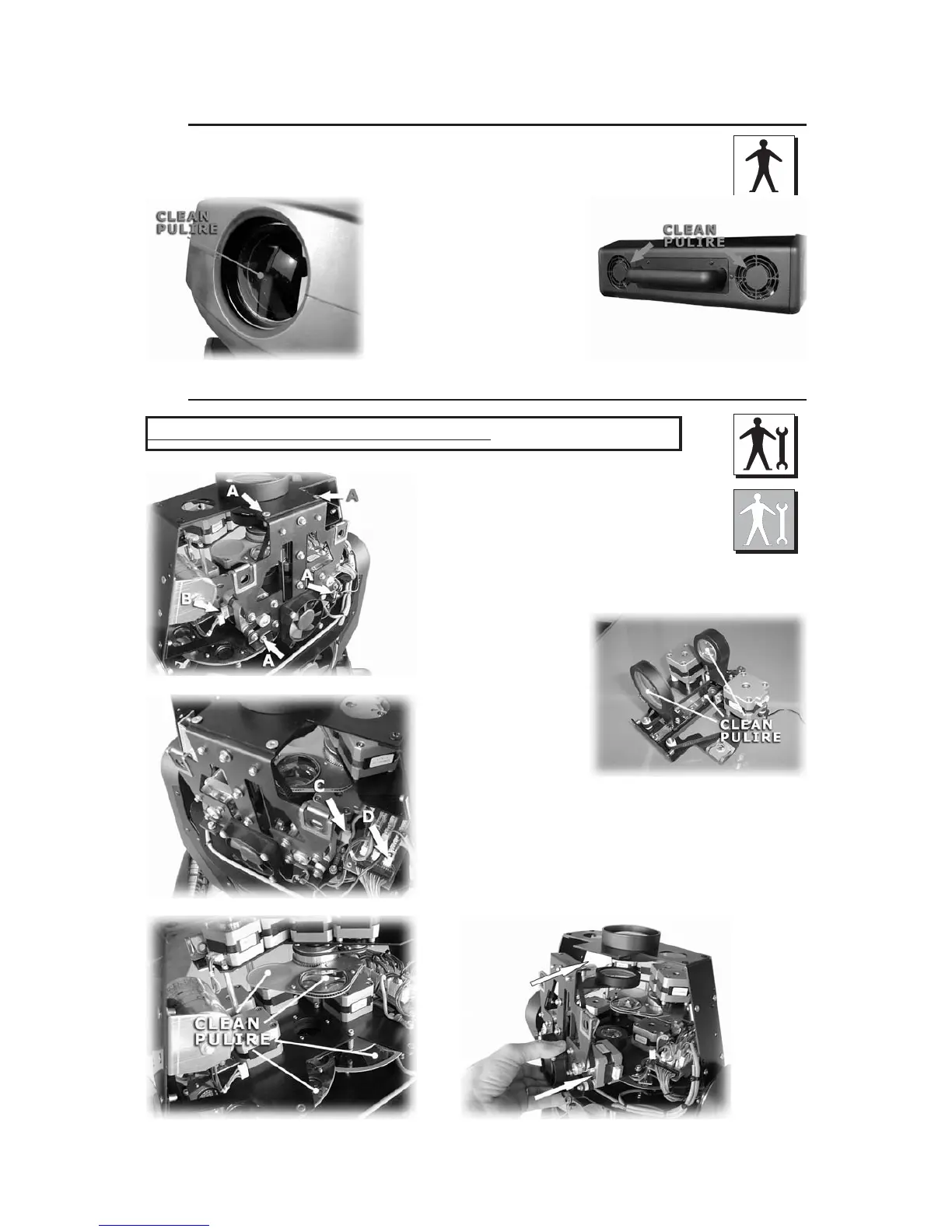 CLEAN
PULIRE

CLEAN
PULIRE

A
A
A
B
A

CLEAN
PULIRE

C
D

CLEAN
PULIRE