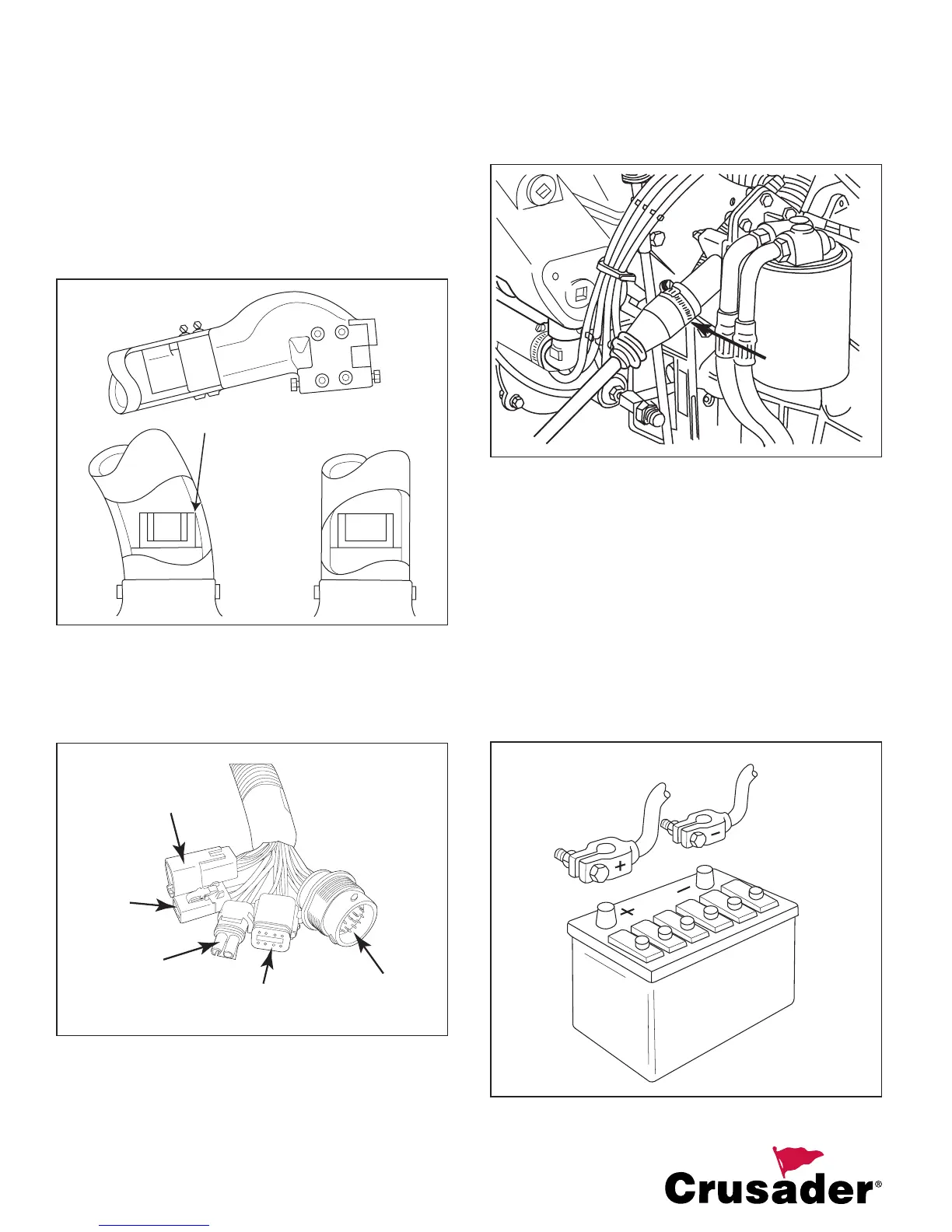 +

-

-

+

Crusader®