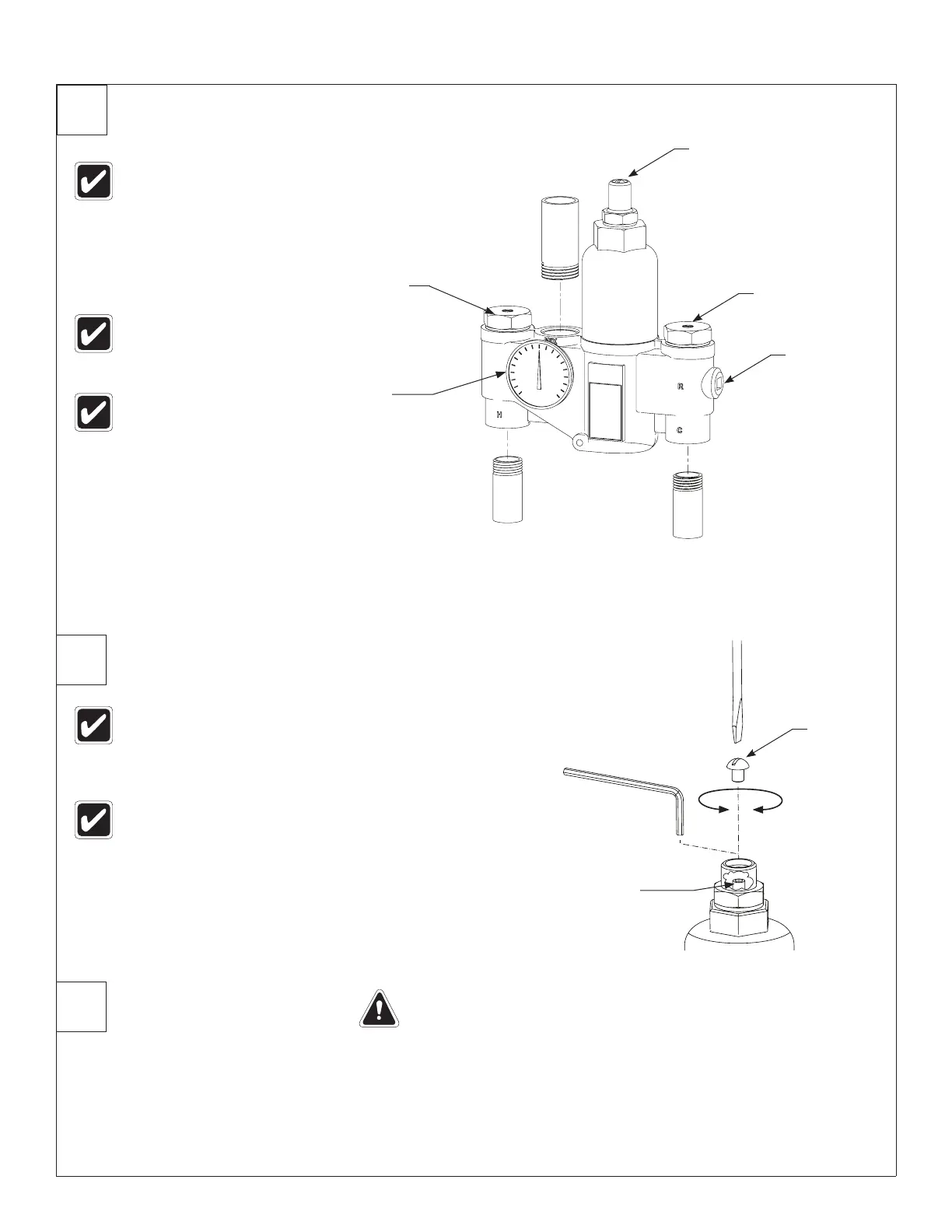 H

R

C