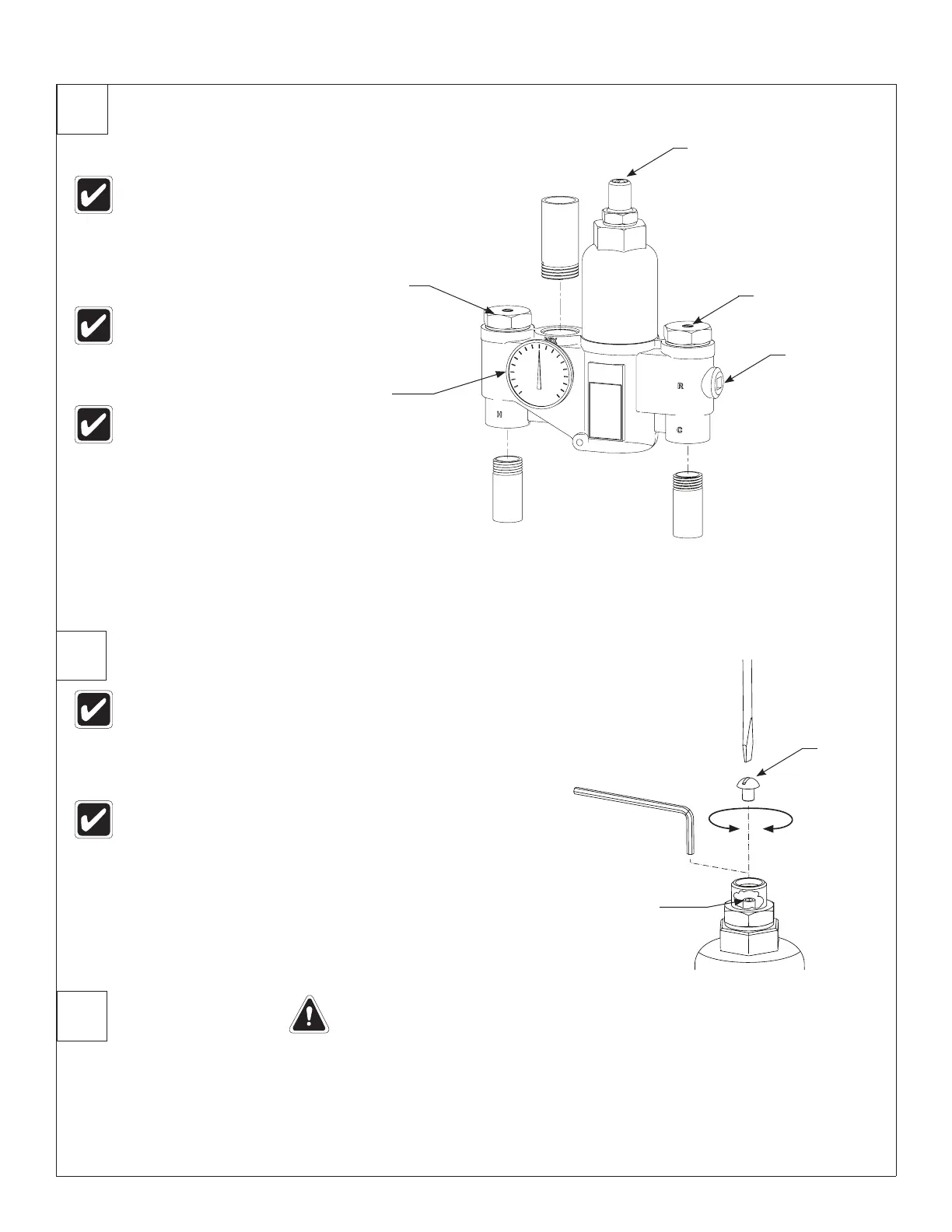 H

R

C