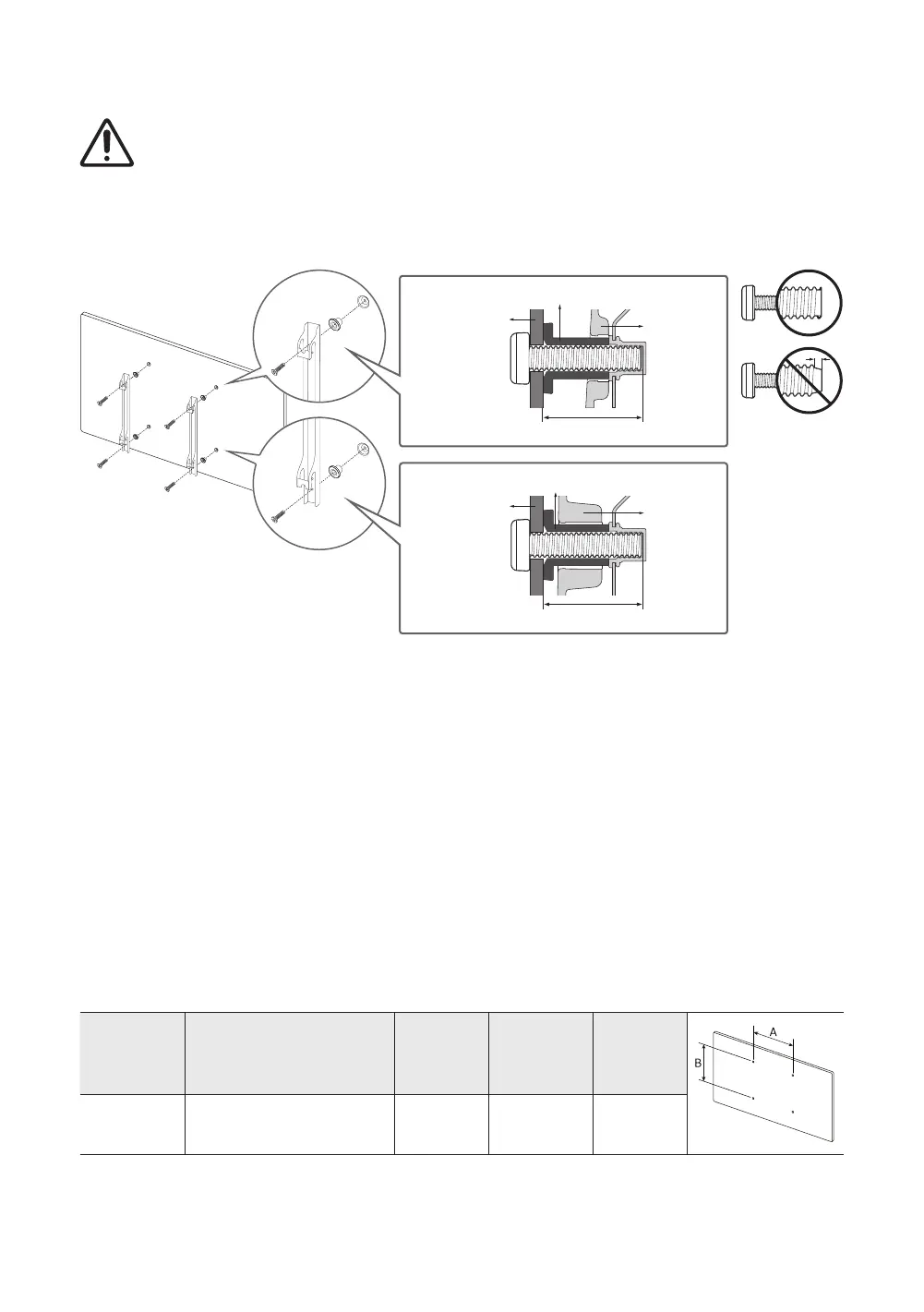 A

B