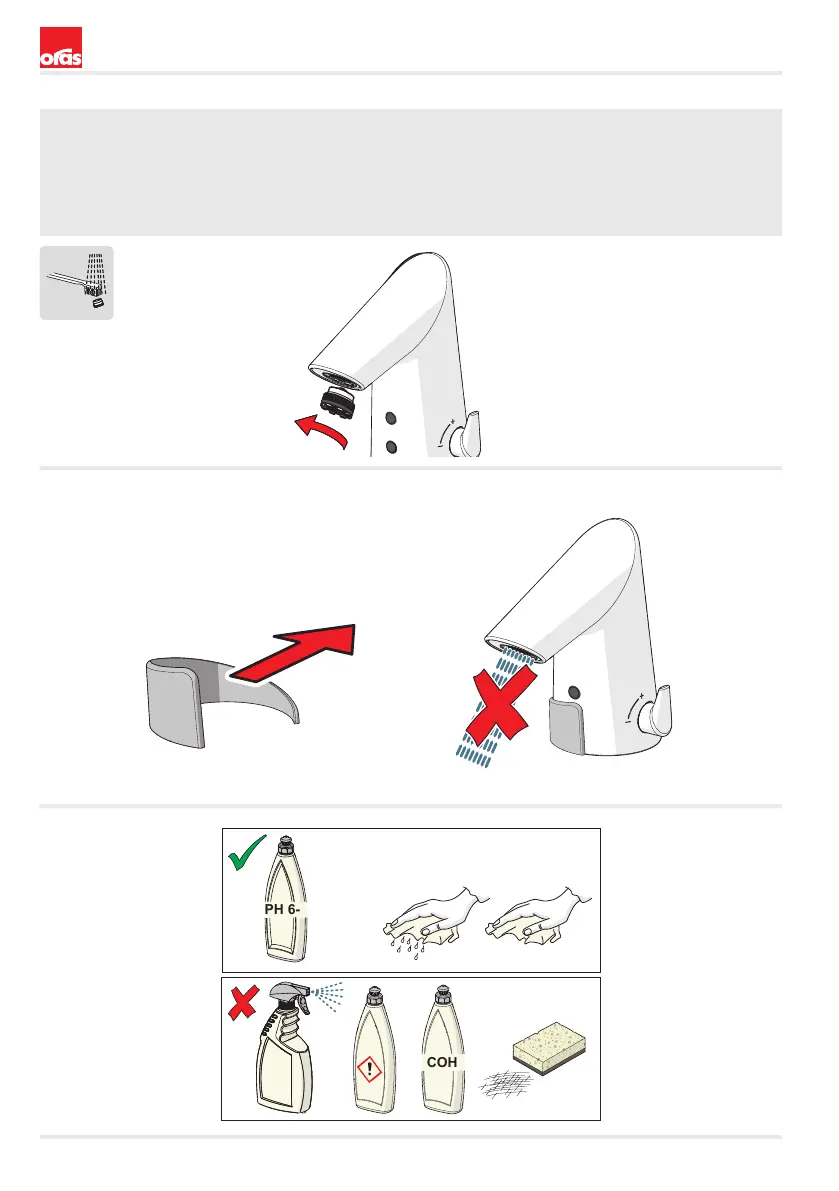 oras

PH 6-

COH