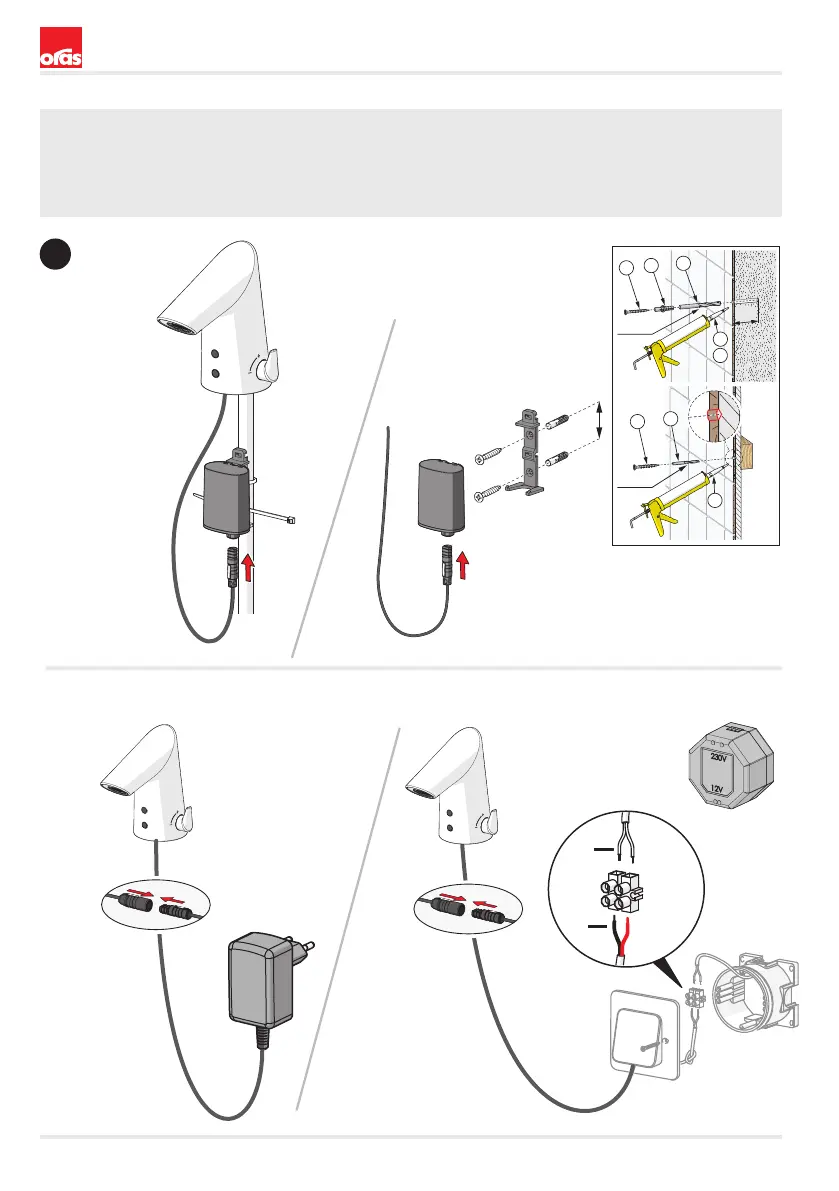 oras

230V

12V