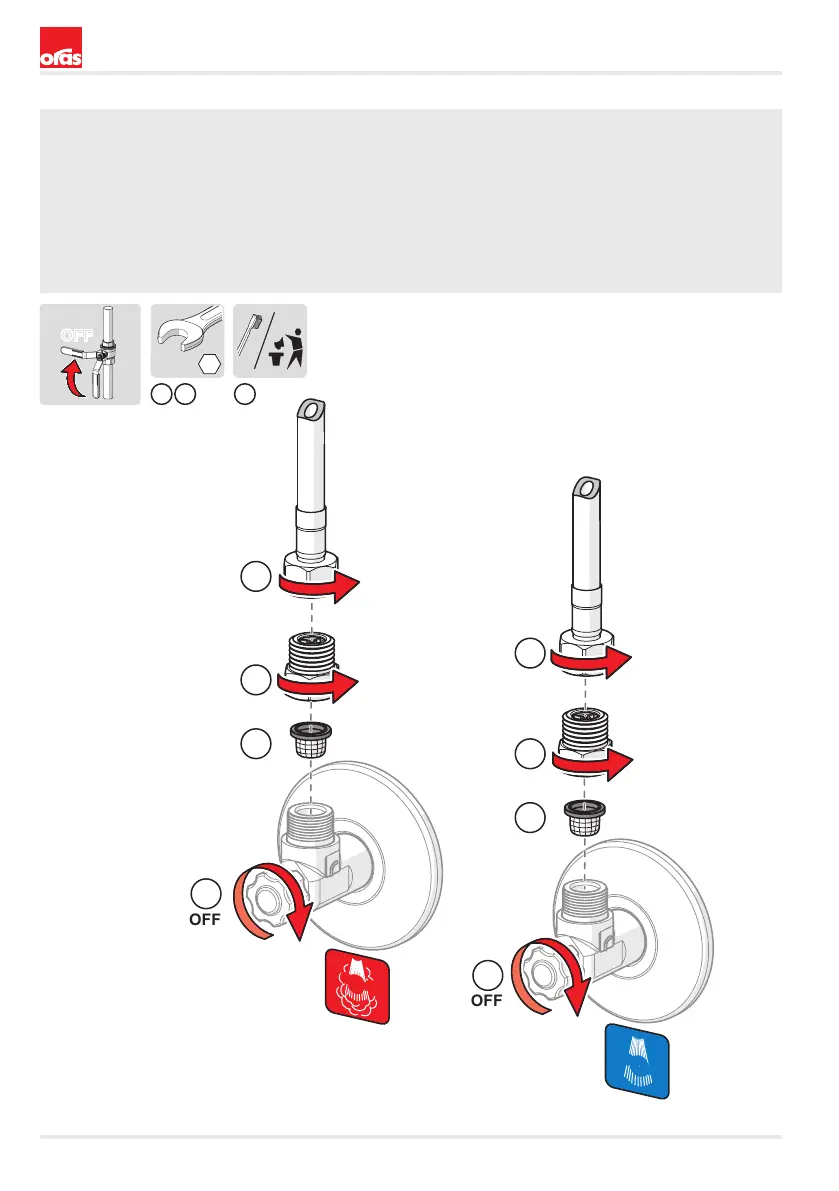 oras

OFF

OFF

OFF