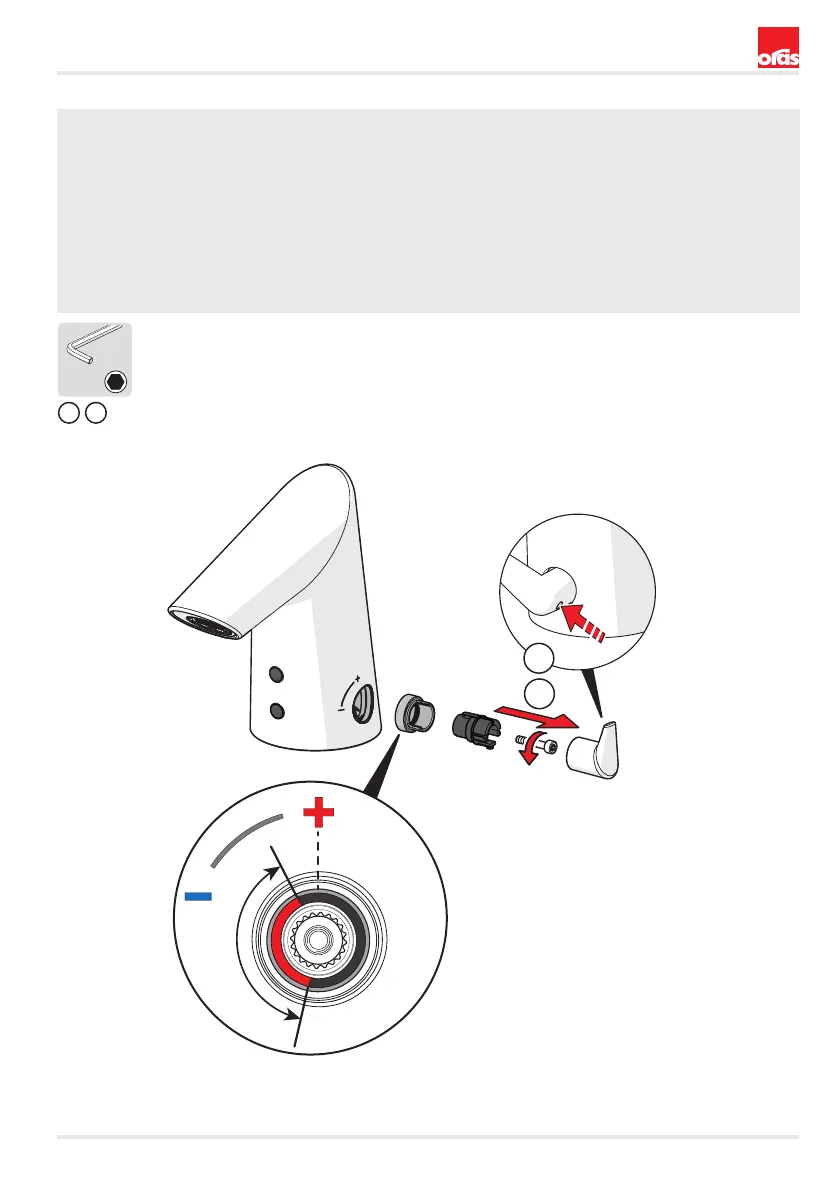 oras