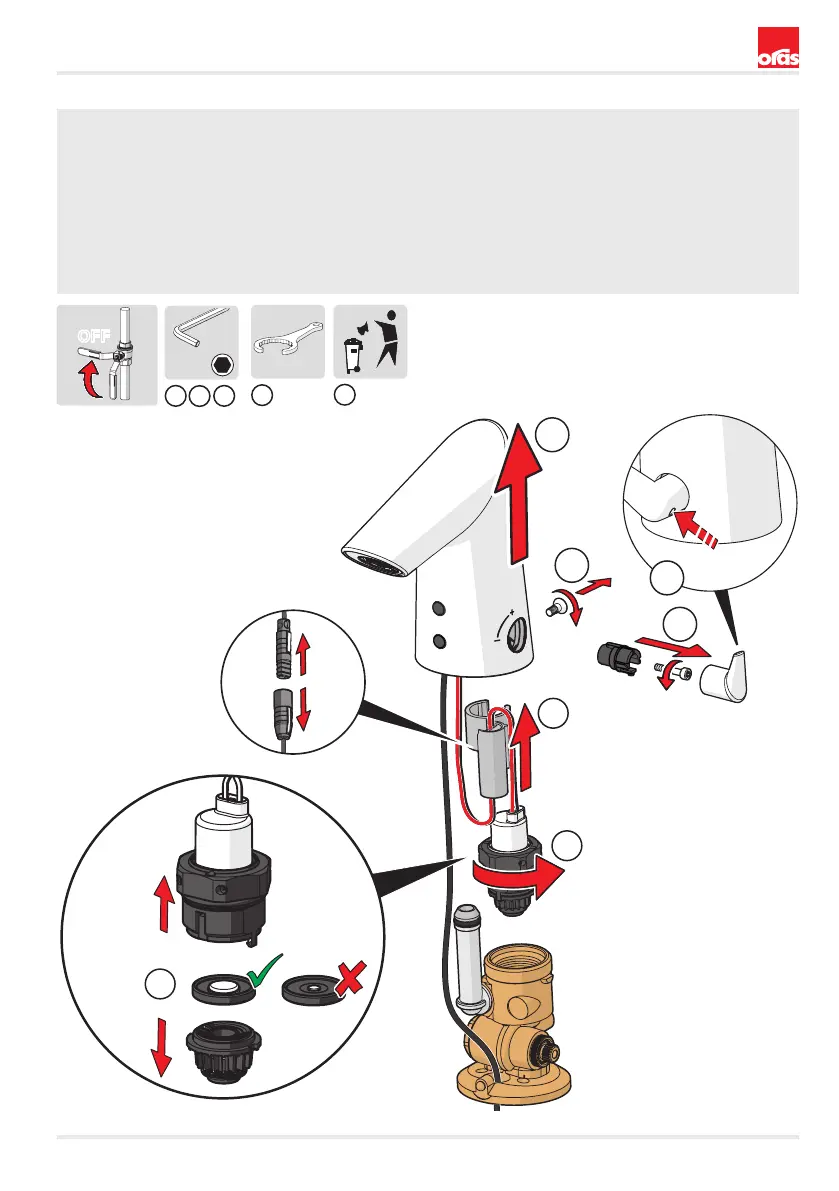 oras

OFF