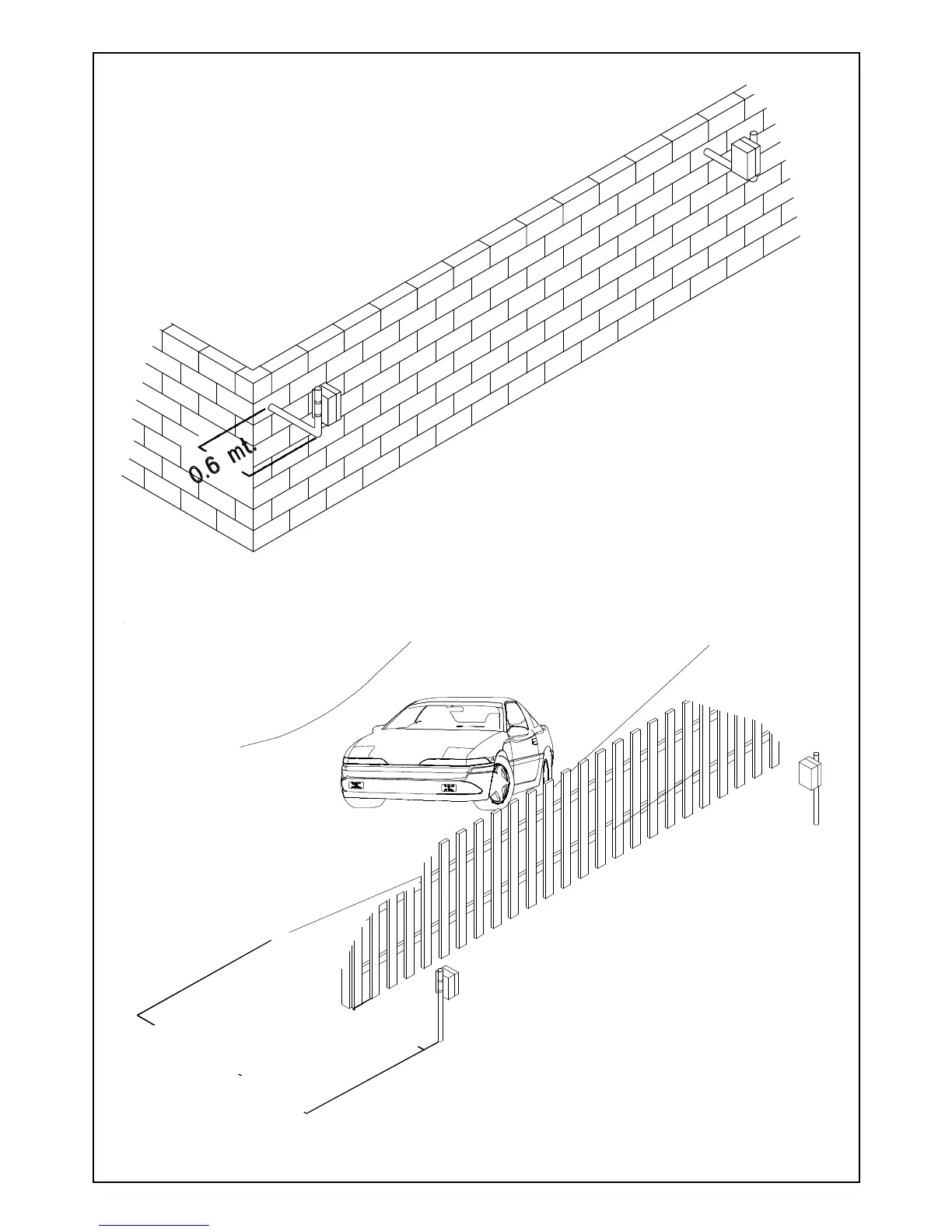 0.6 mt.