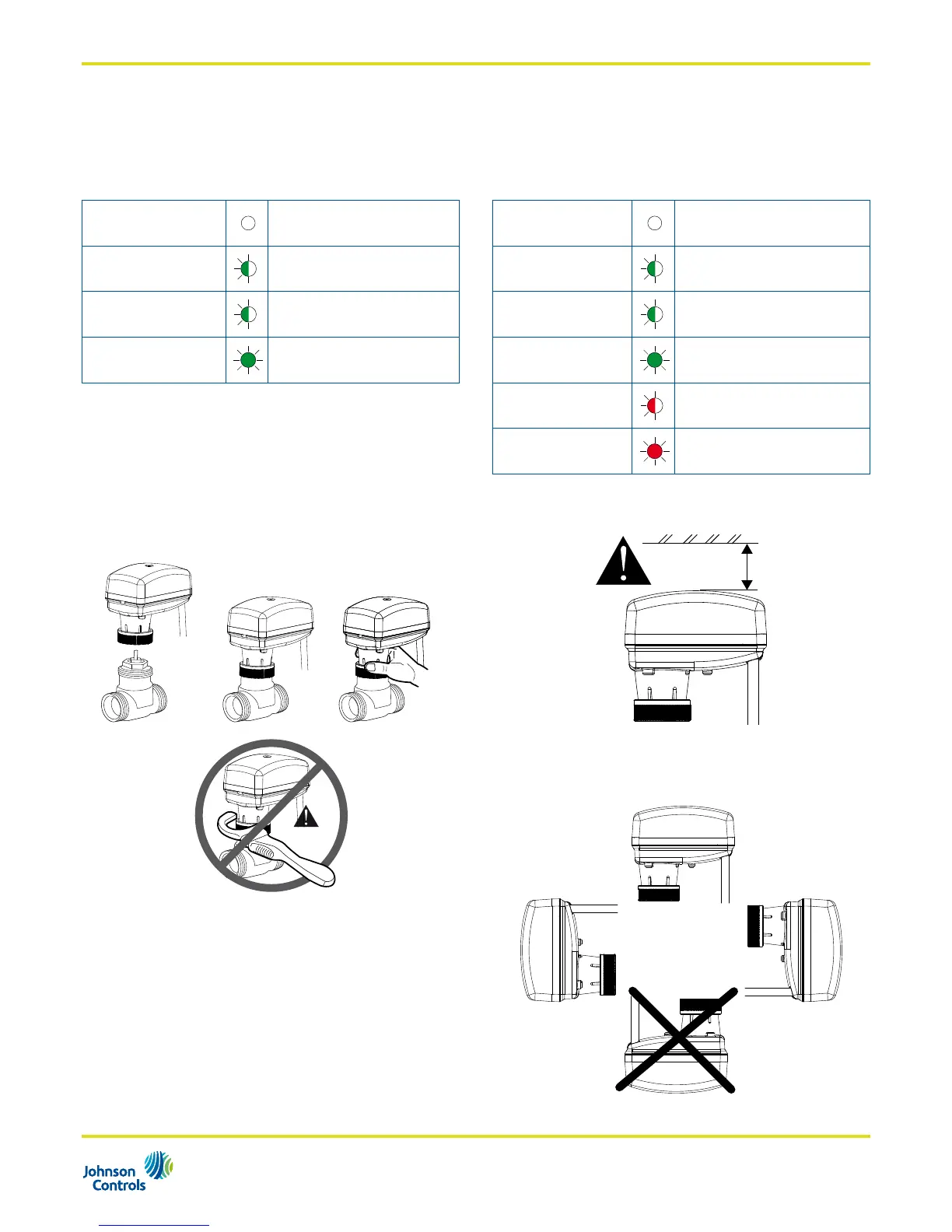 Johnson Controls