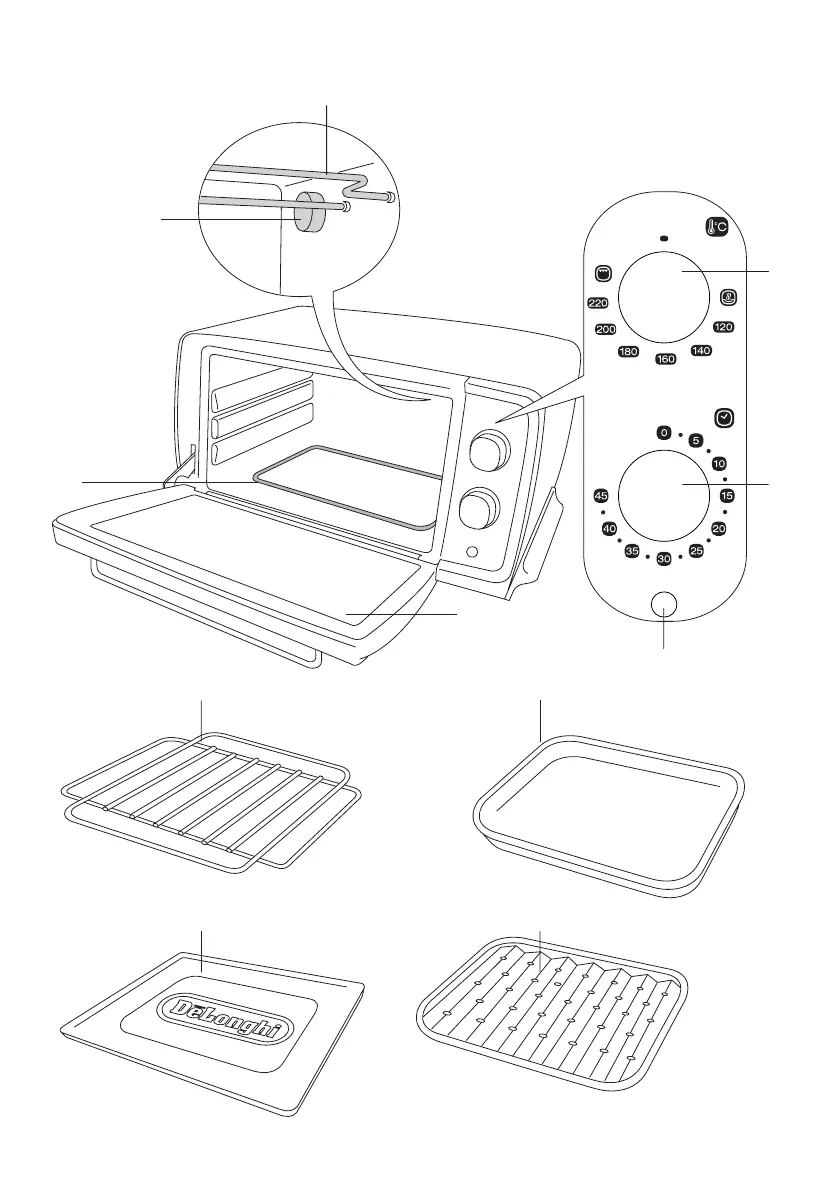 °C
220
200
180
160
140
120
0
5
10
15
20
25
30
35
40
45
DeLonghi