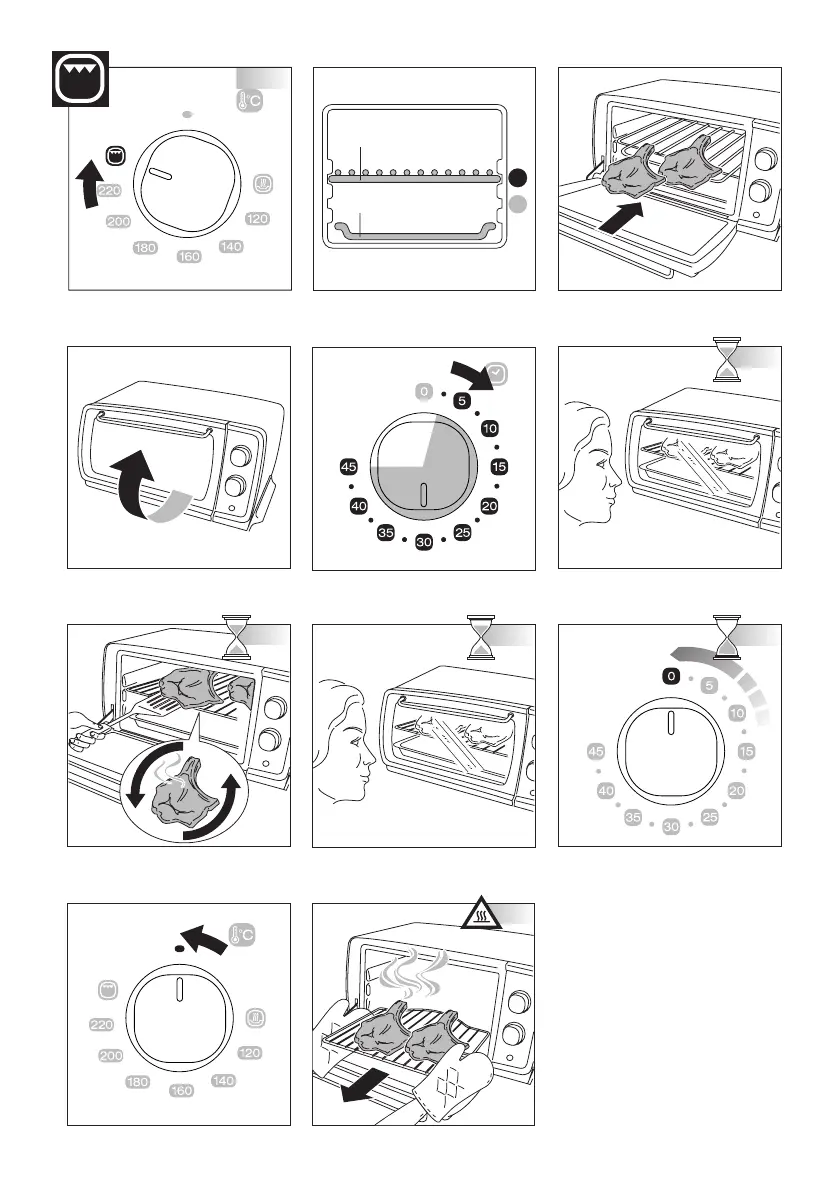 °C
220
200
180
160
140
120

0
5
10
15
20
25
30
35
40
45

0
5
10
15
20
25
30
35
40
45

°C
220
200
180
160
140
120