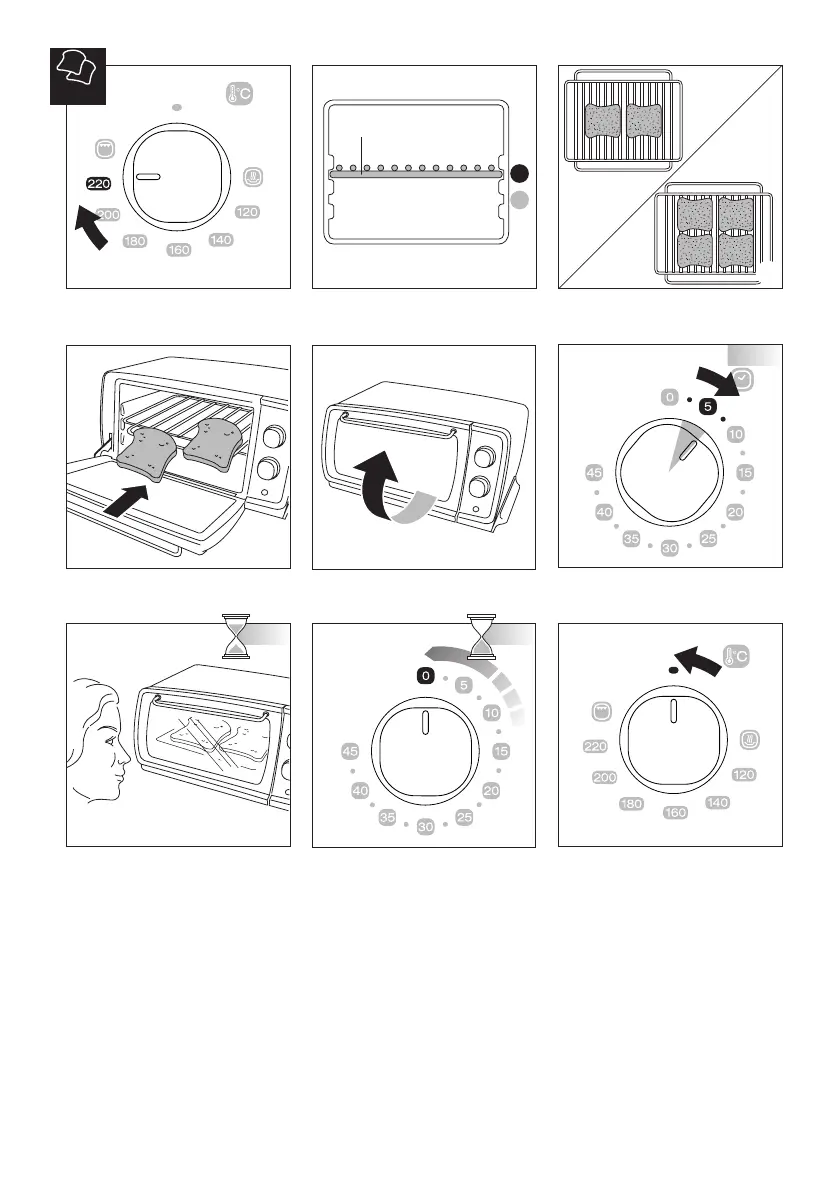 °C
220
200
180
160
140
120

0
5
10
15
20
25
30
35
40
45

0
5
10
15
20
25
30
35
40
45

°C
220
200
180
160
140
120