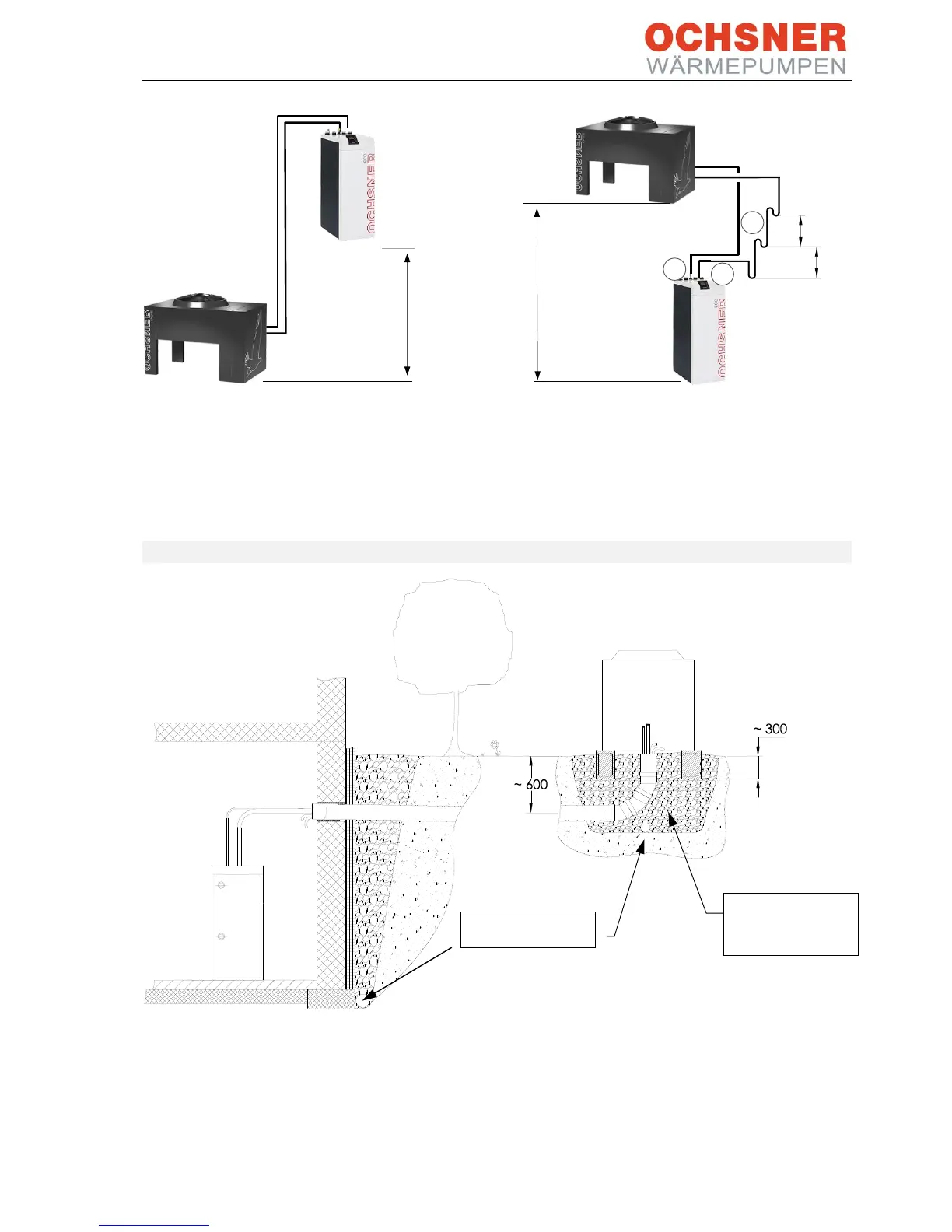 OCHSNER
WÄRMEPUMPEN

OCHSNER

OCHSNER

OCHSNER

OCHSNER

~ 300

~ 600