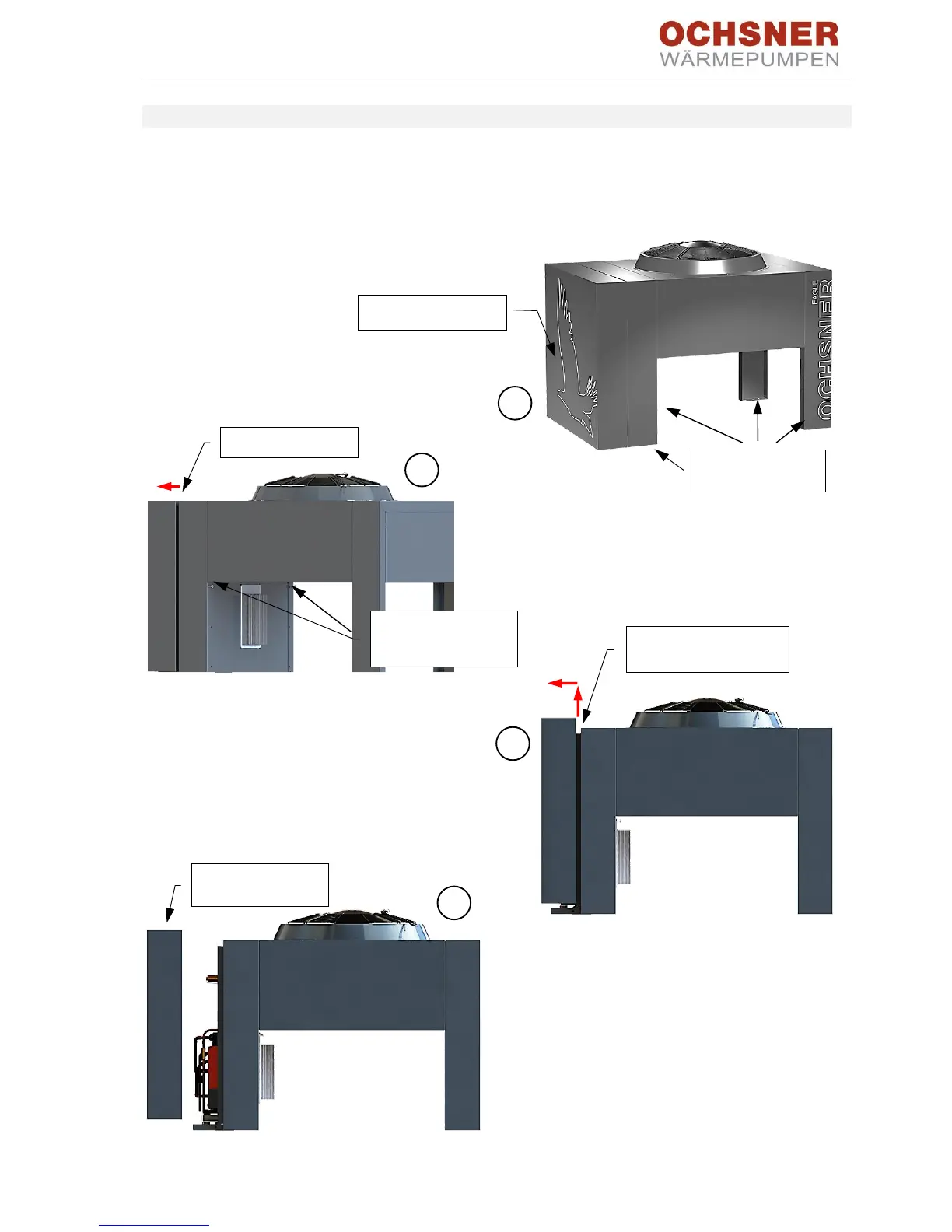 OCHSNER
WÄRMEPUMPEN

EAGLE
OCHSNER