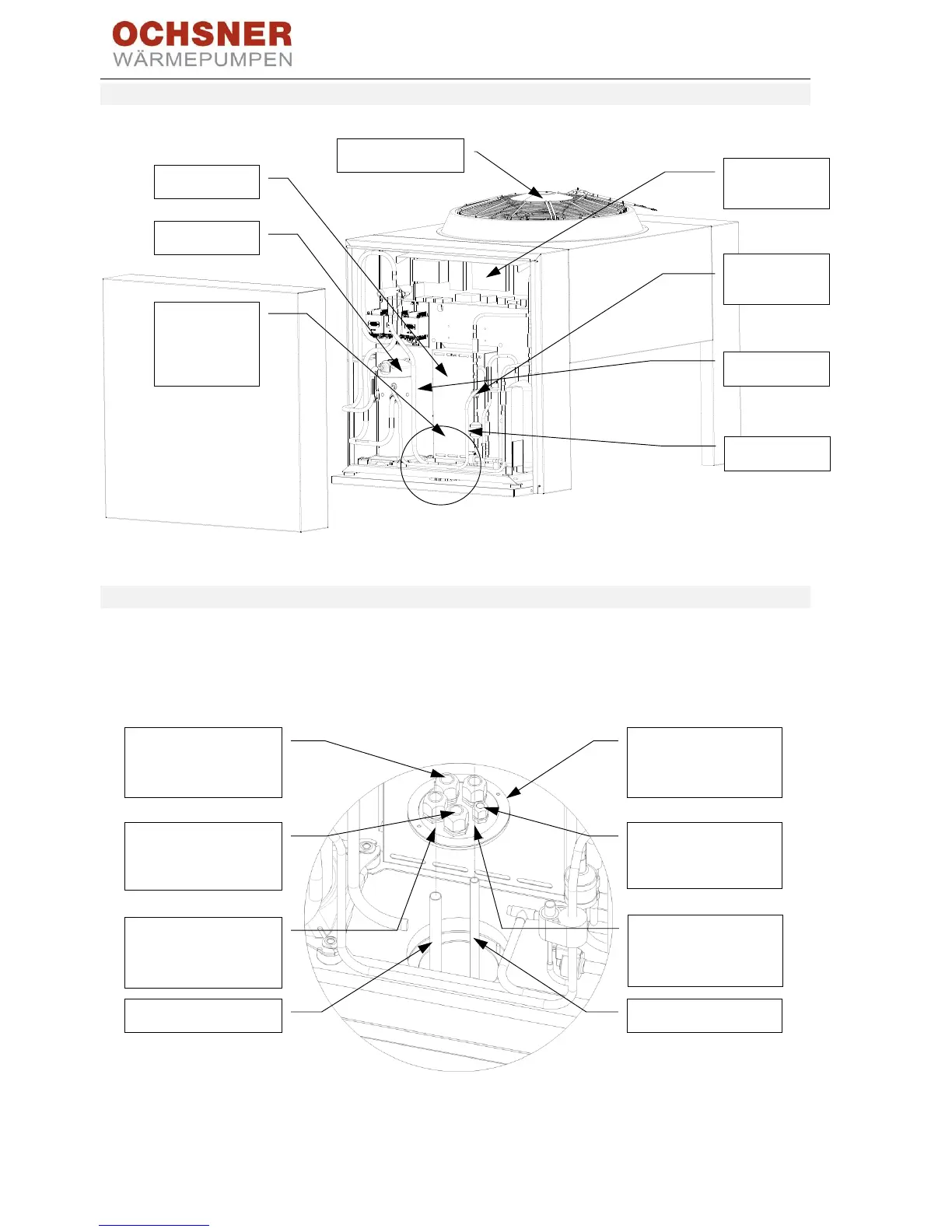 OCHSNER
WÄRMEPUMPEN