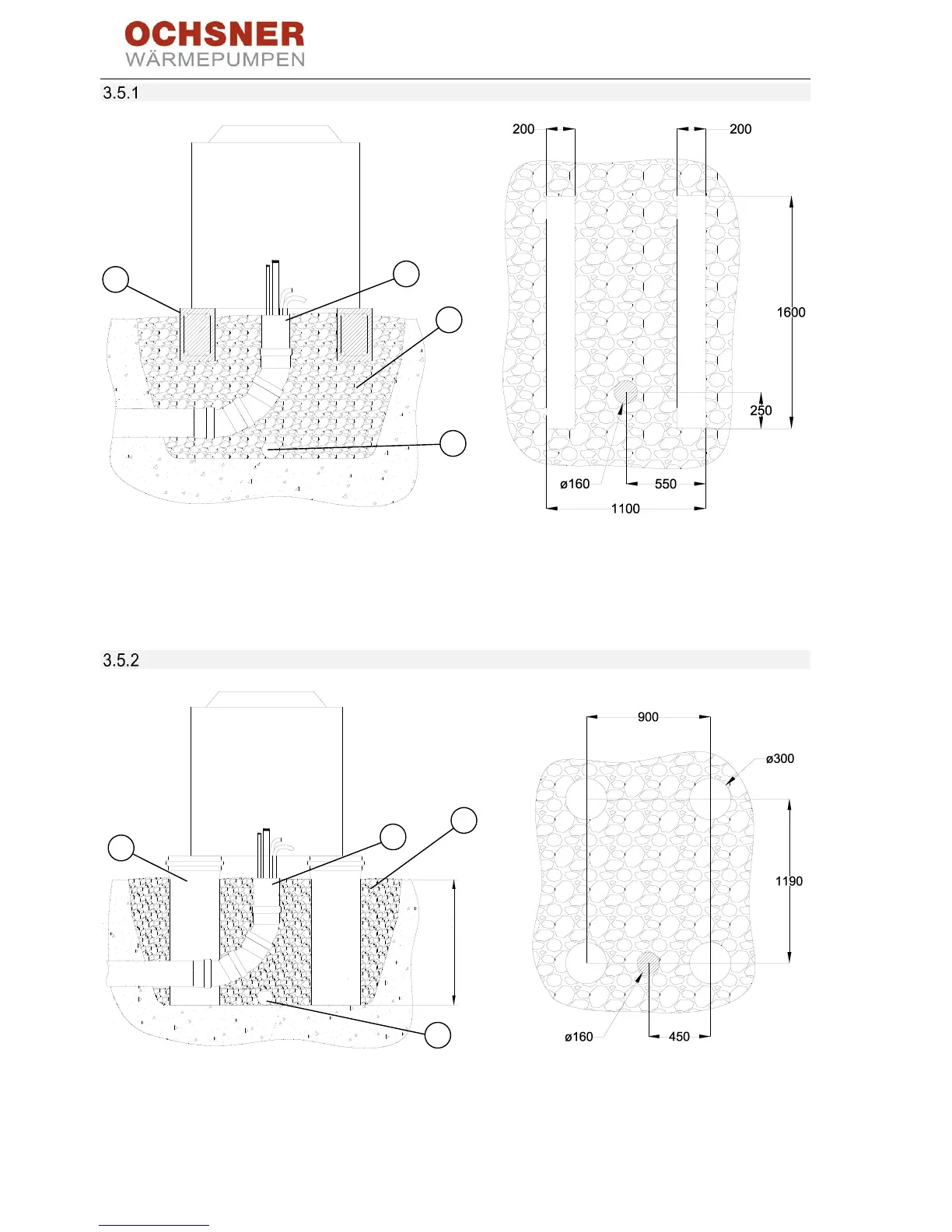 OCHSNER
WÄRMEPUMPEN

3.5.1

200

200

1600

250

ø160

550

1100

3.5.2

900

ø300

1190

ø160

450