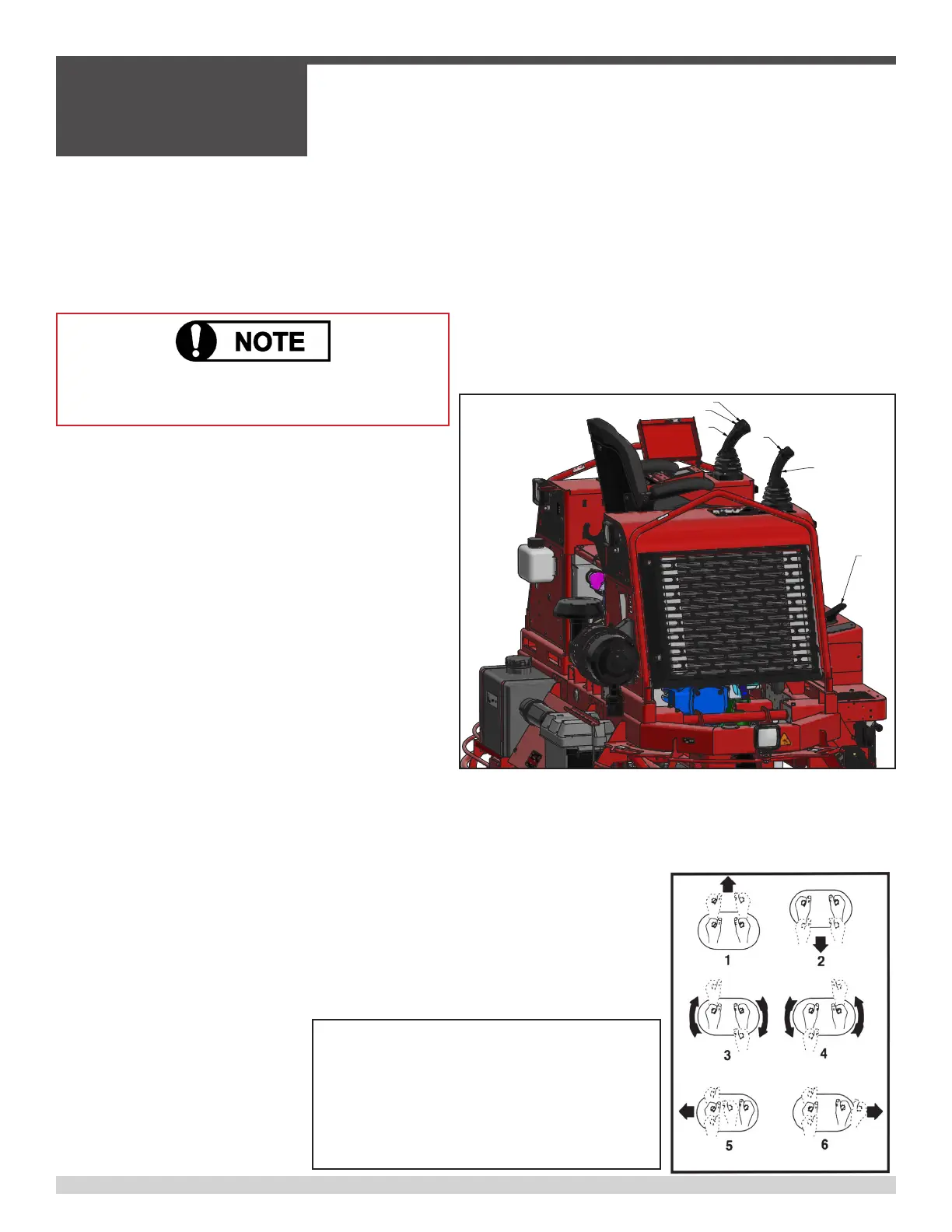 NOTE

1

2

3

4

5

6