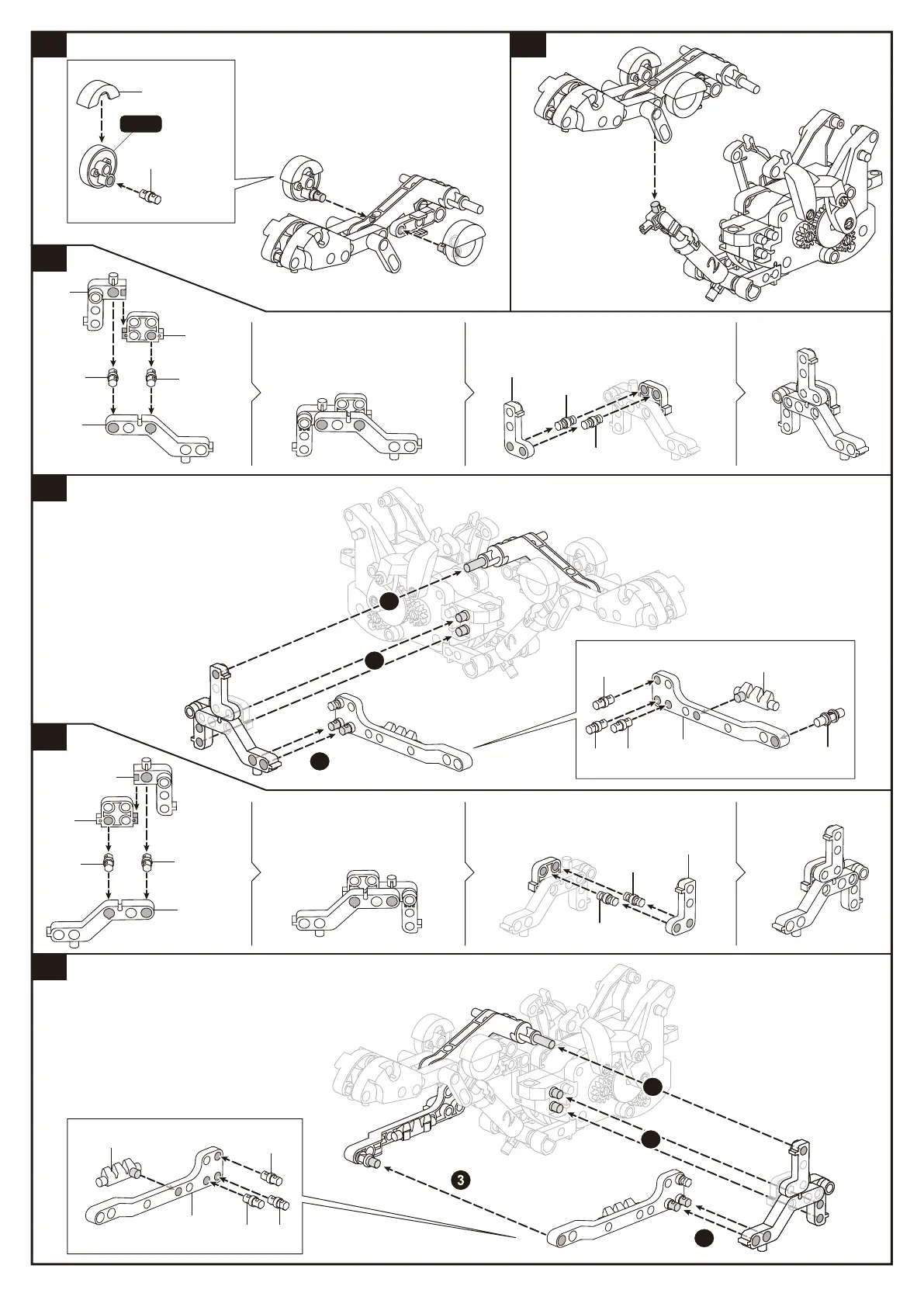 3