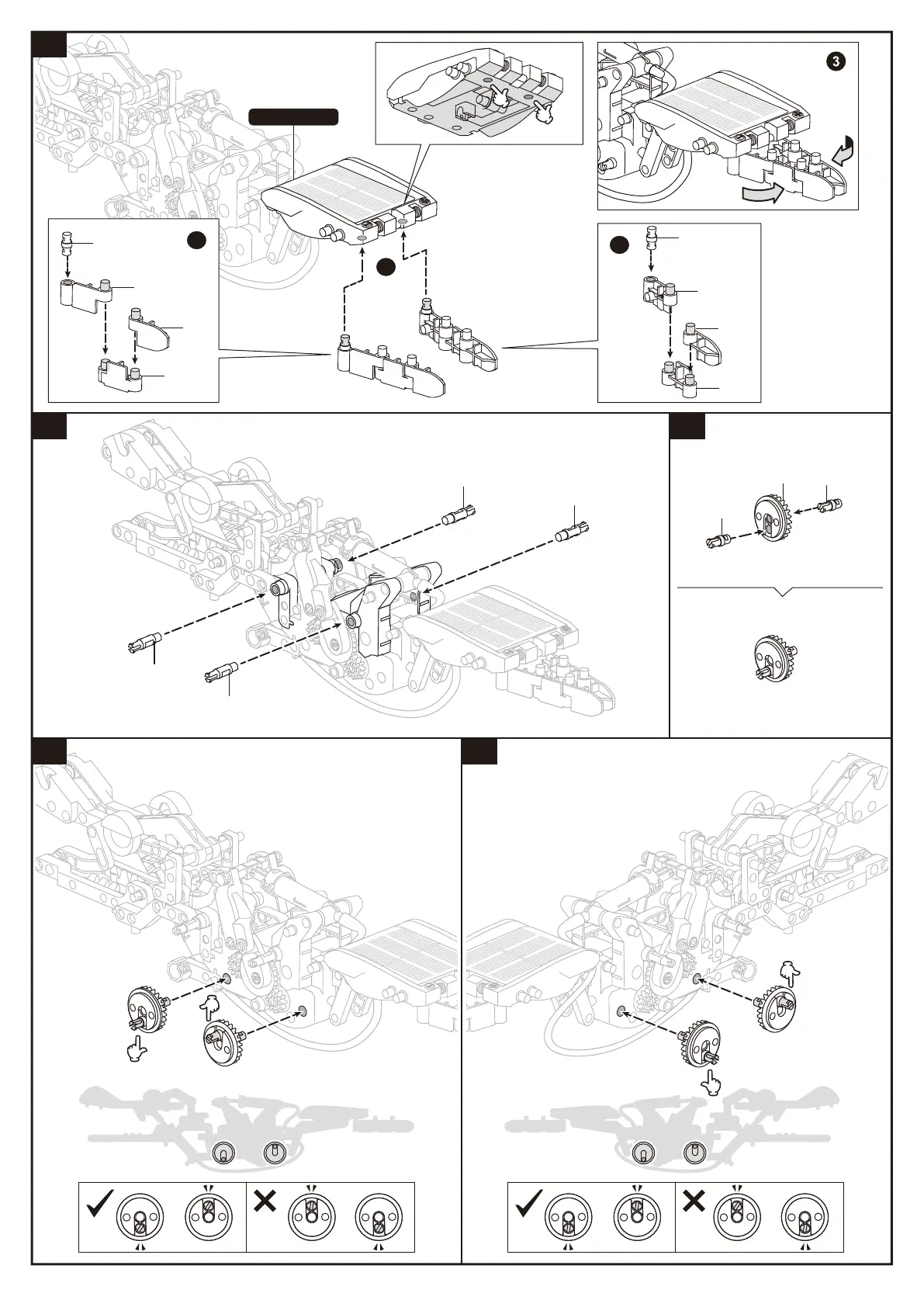 3