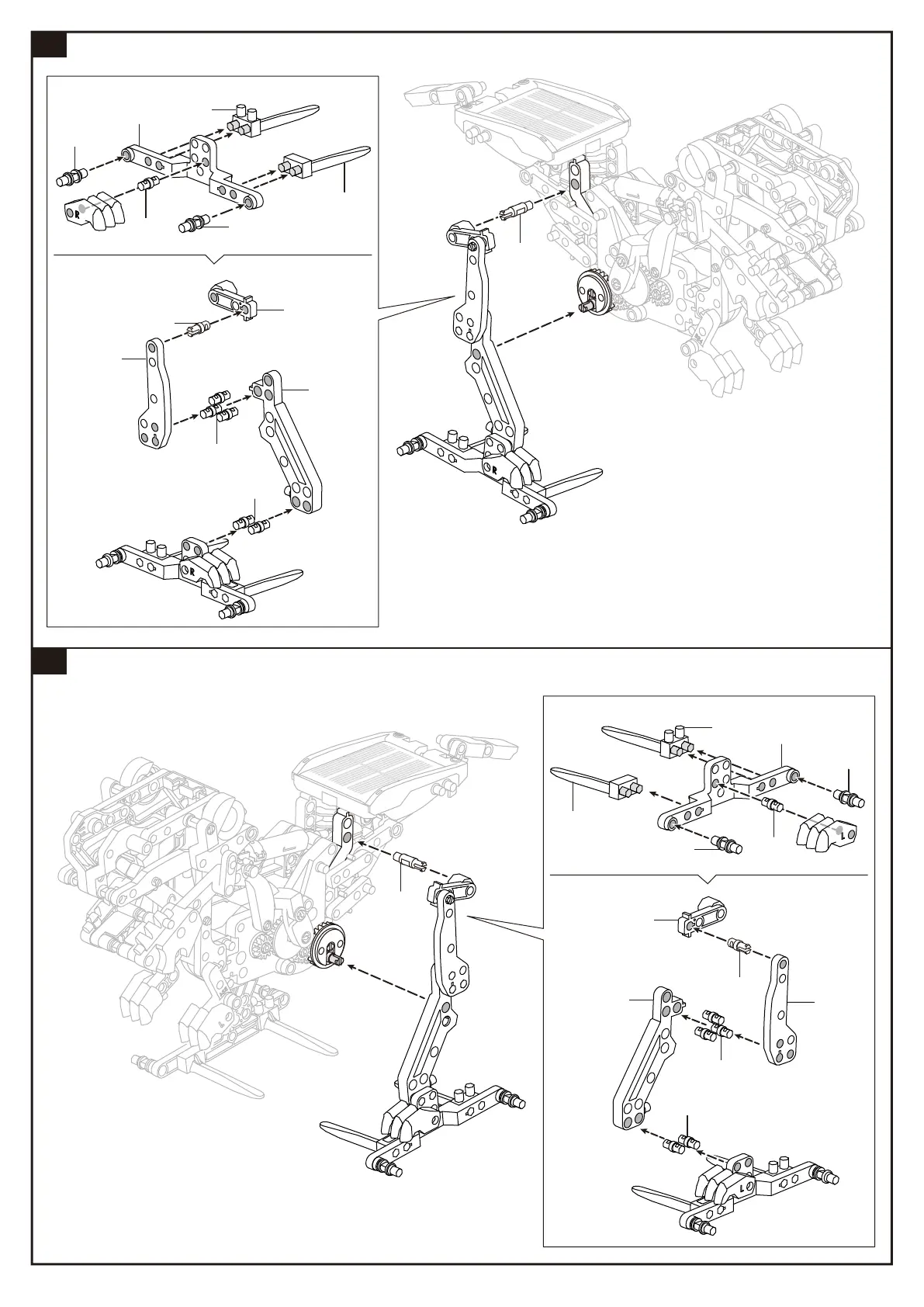 R

R

R

L

L