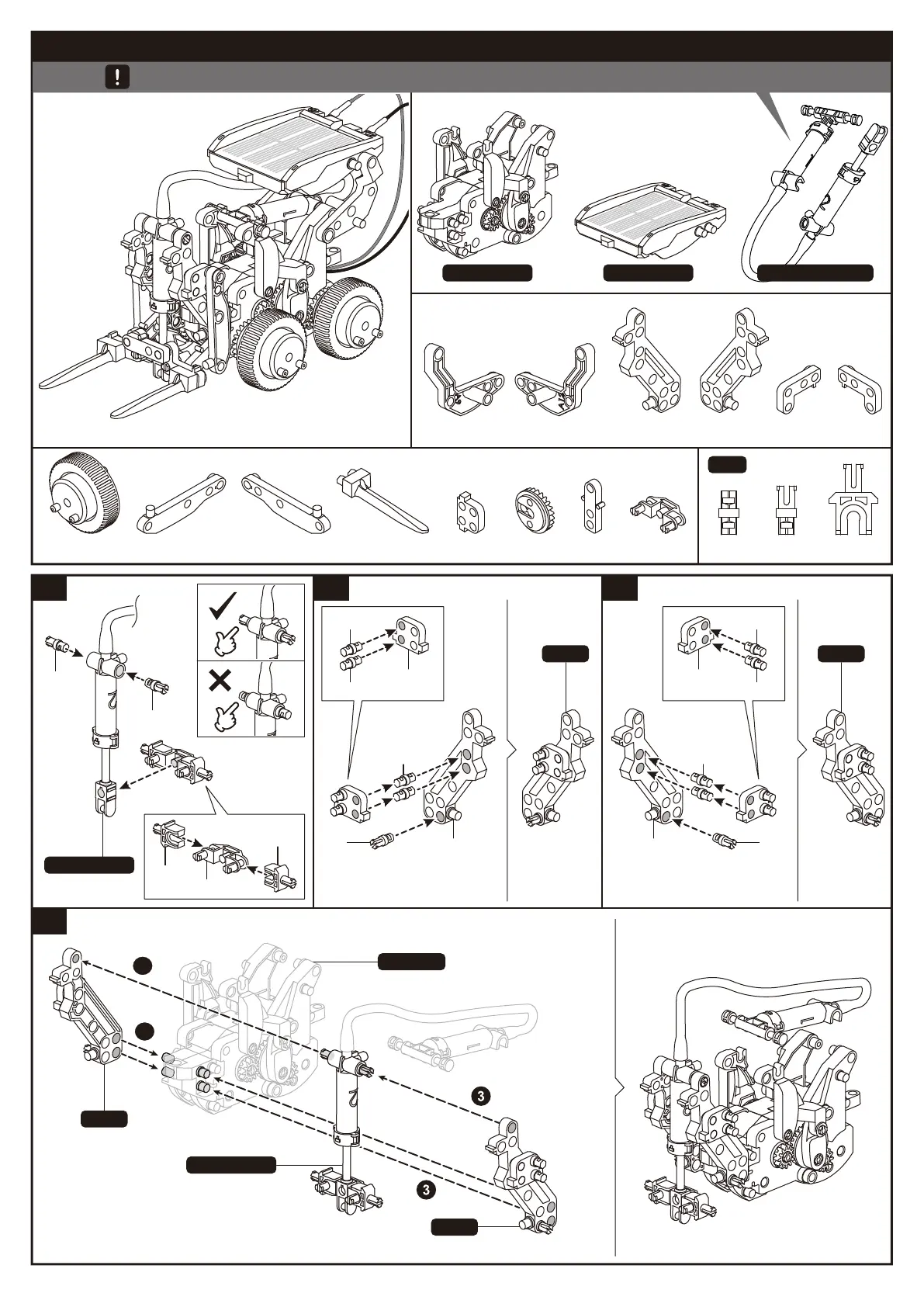 !

3

3