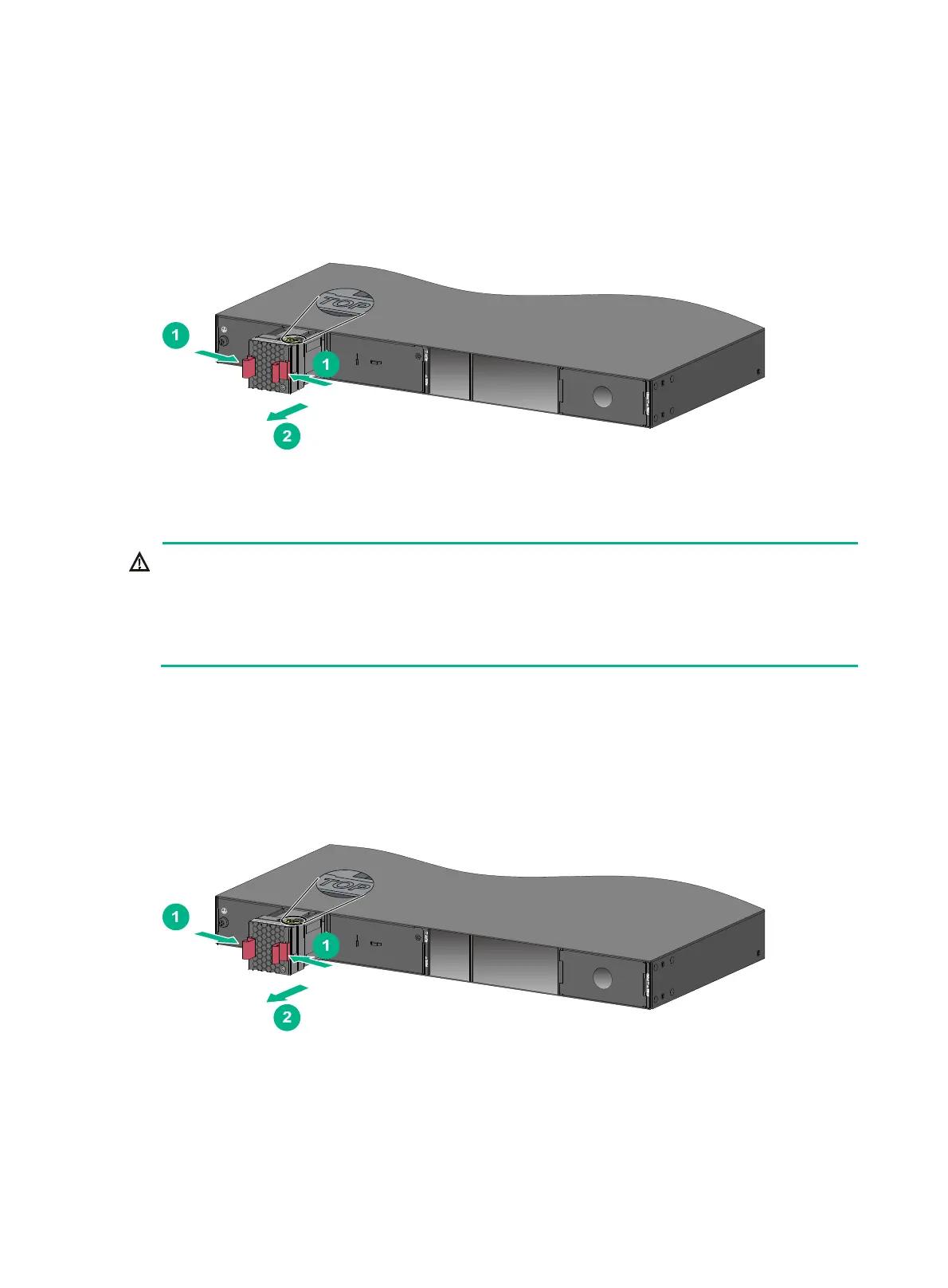 TOP

1

1

2

TOP

1

1

2