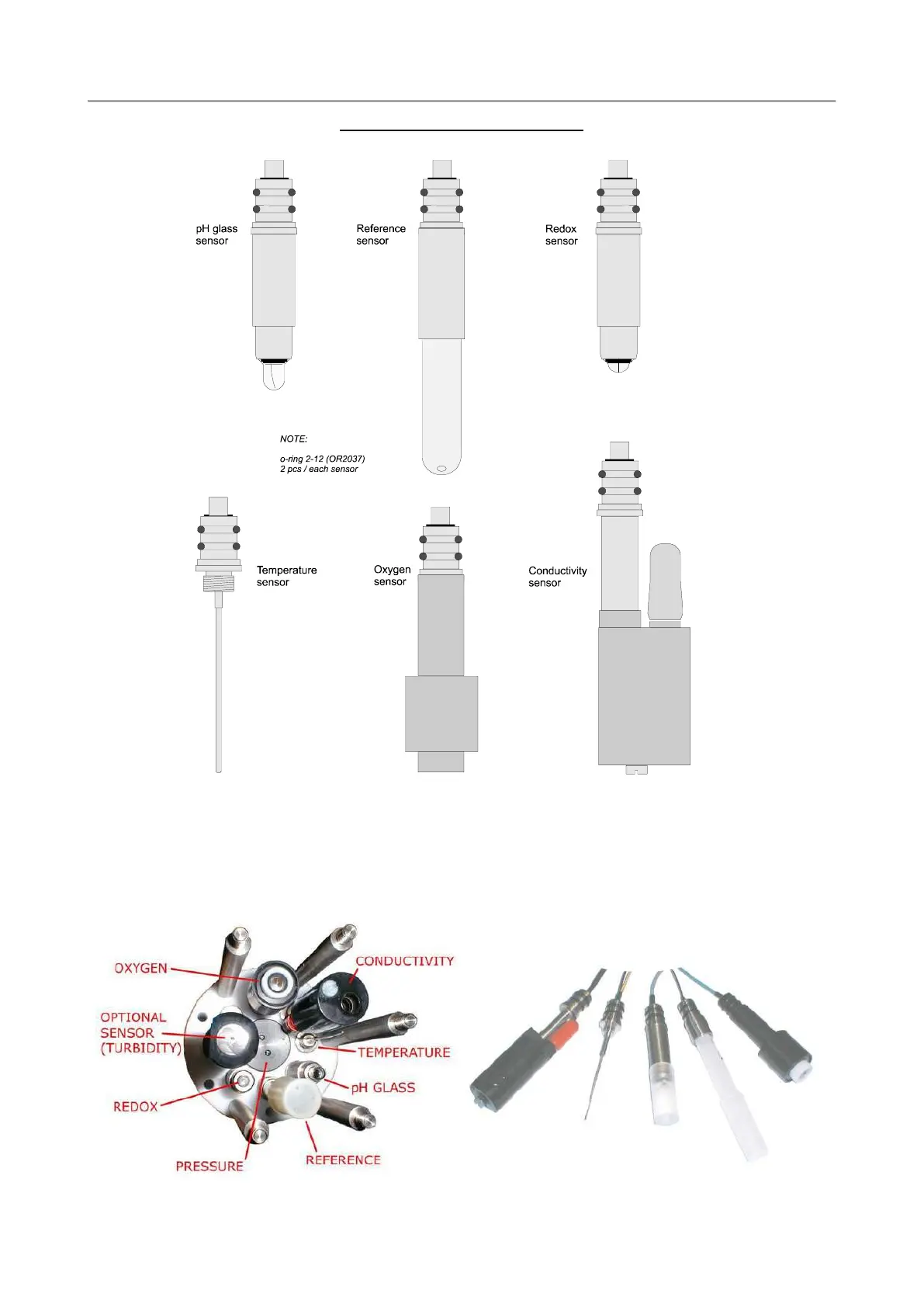 pH glass sensor

Reference sensor

Redox sensor

NOTE:

o-ring 2-12 (OR2037)
2 pcs / each sensor

Temperature sensor

Oxygen sensor

Conductivity sensor

OXYGEN

CONDUCTIVITY

OPTIONAL SENSOR (TURBIDITY)

TEMPERATURE

pH GLASS

REDOX

PRESSURE

REFERENCE