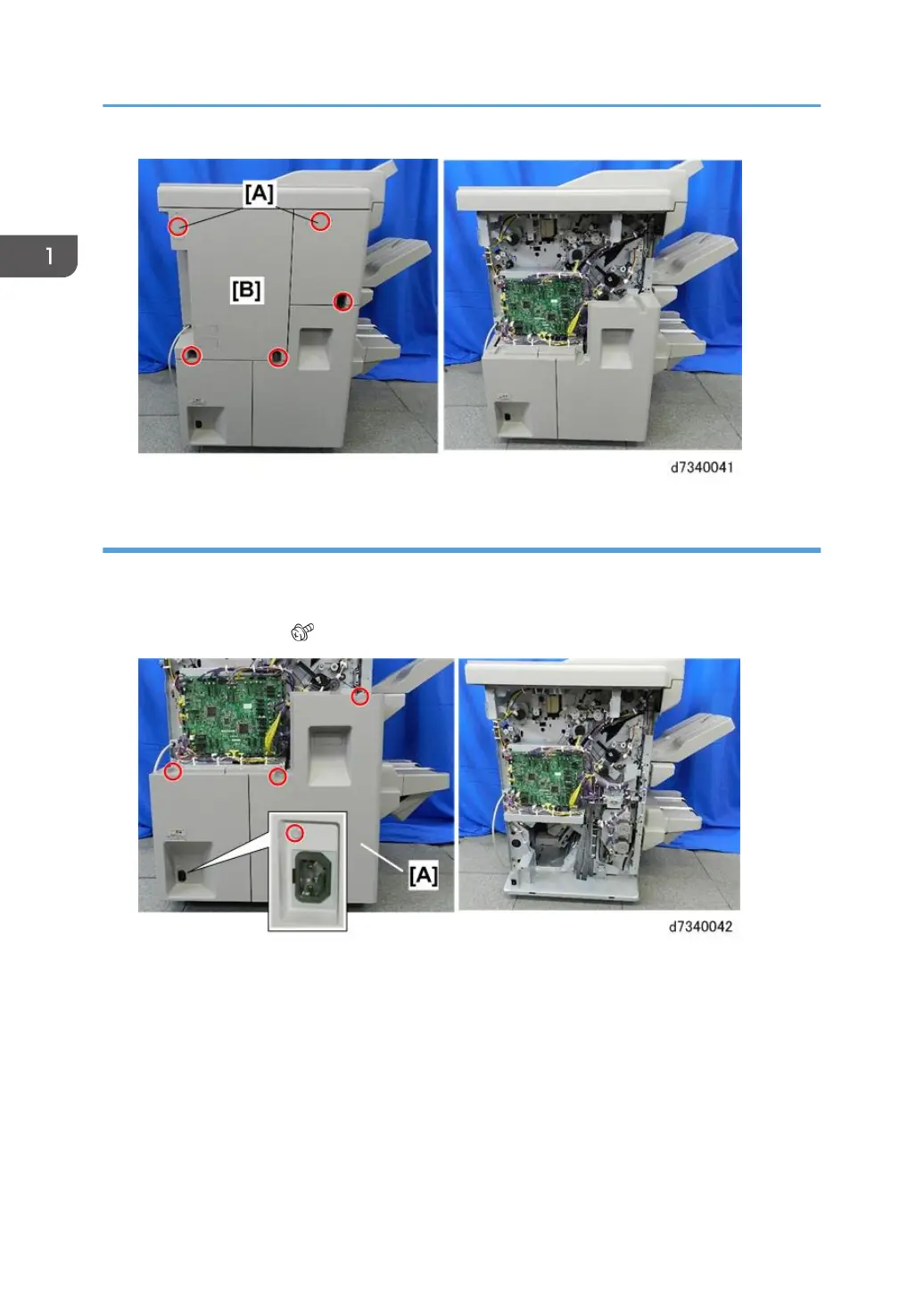 1

[A]

[B]

d7340041

[A]

d7340042