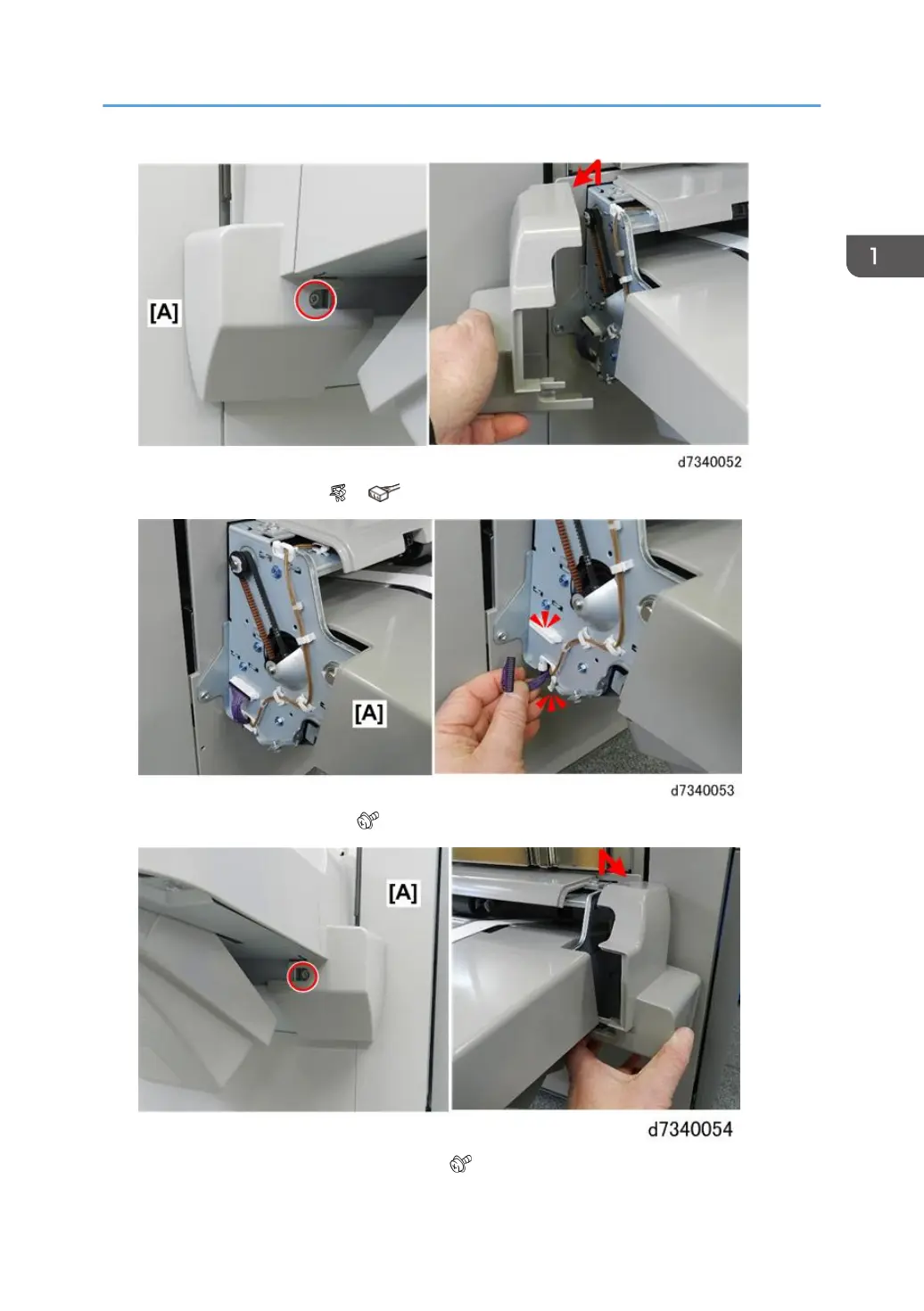 1

[A]

d7340052

[A]

d7340053

[A]

d7340054