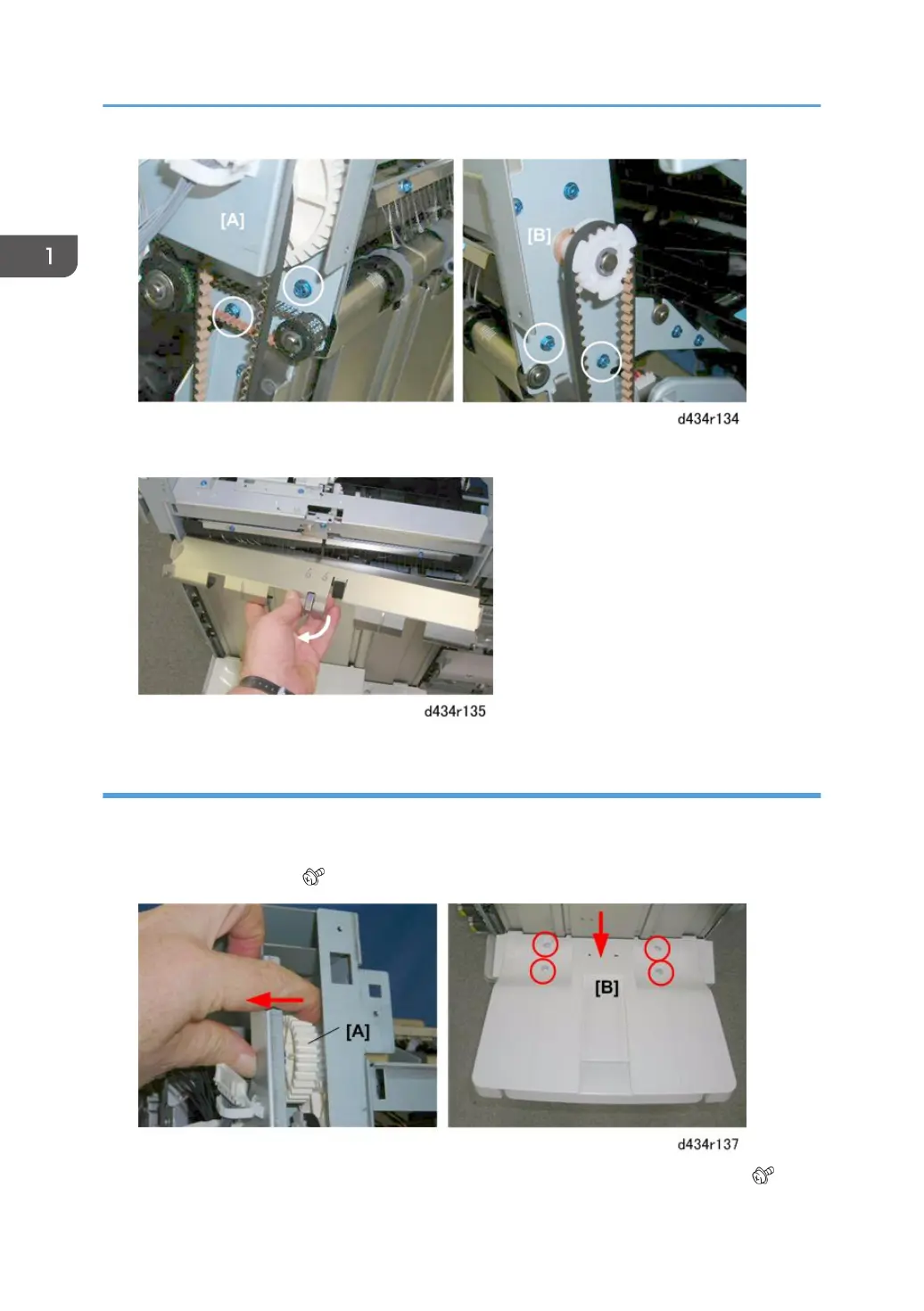 1

[A]

[B]

d434r134

d434r135

[A]

[B]

d434r137