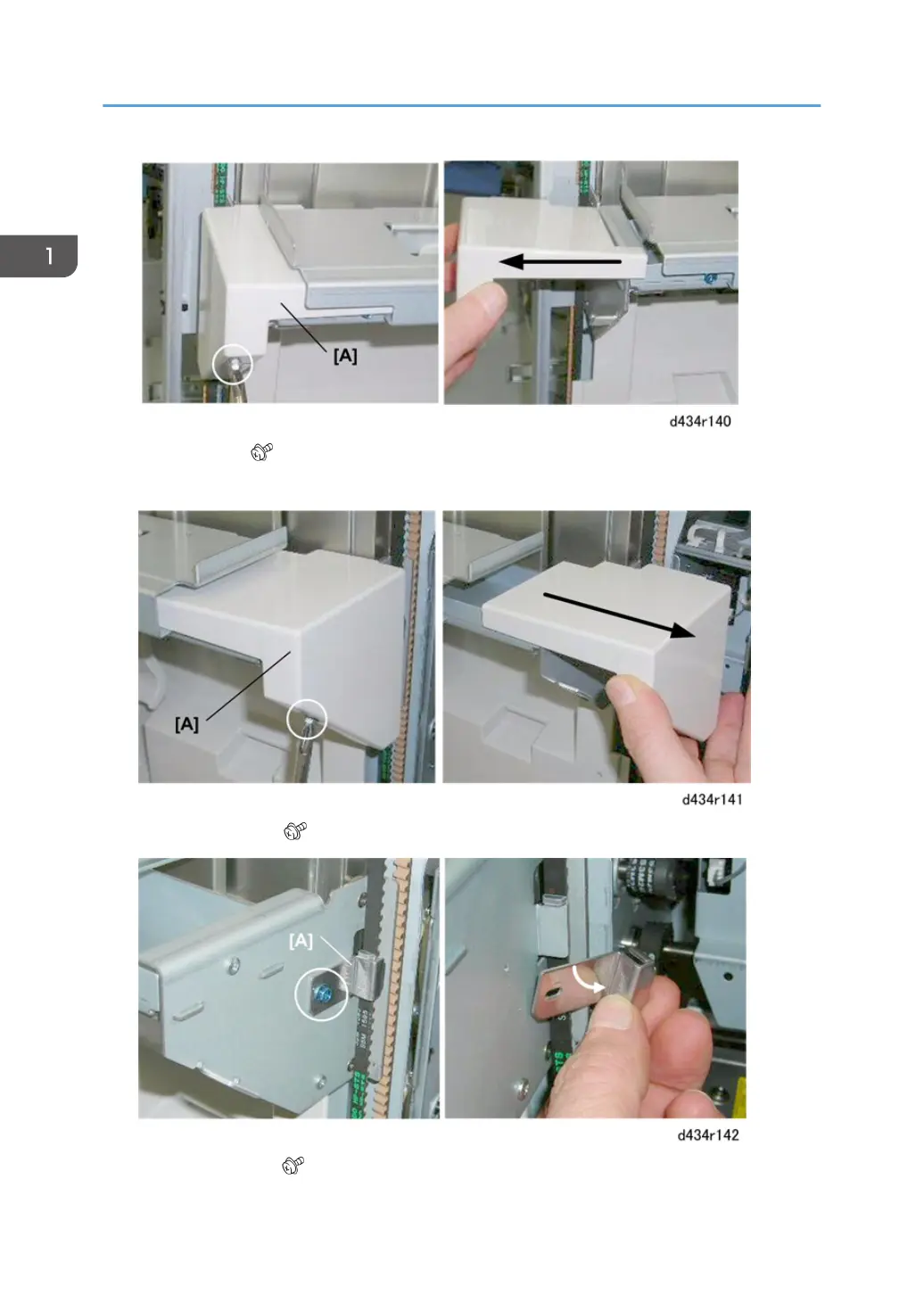 1

[A]

d434r140

[A]

d434r141

[A]

d434r142