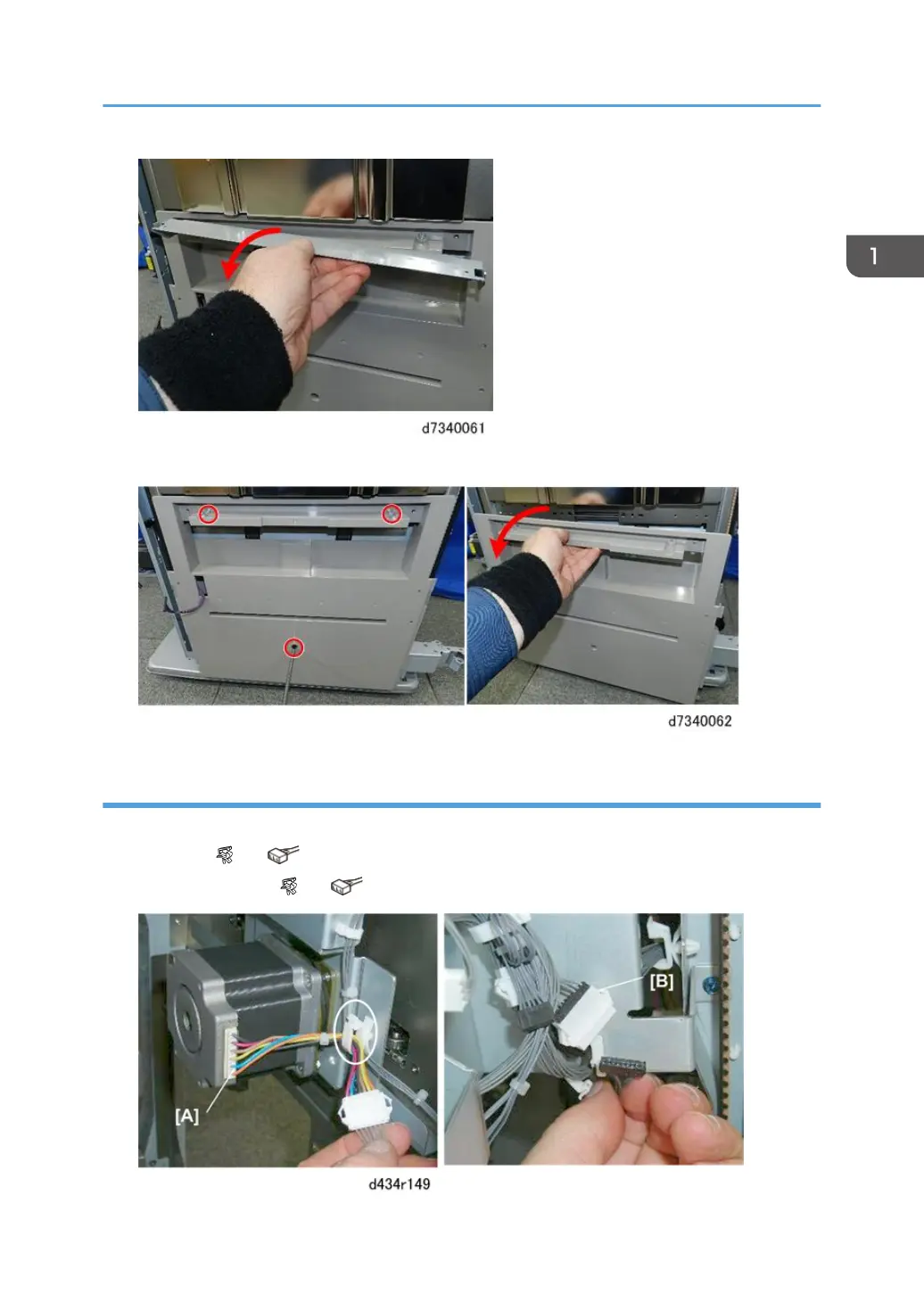 1

d7340061

d7340062

[A]

[B]

d434r149