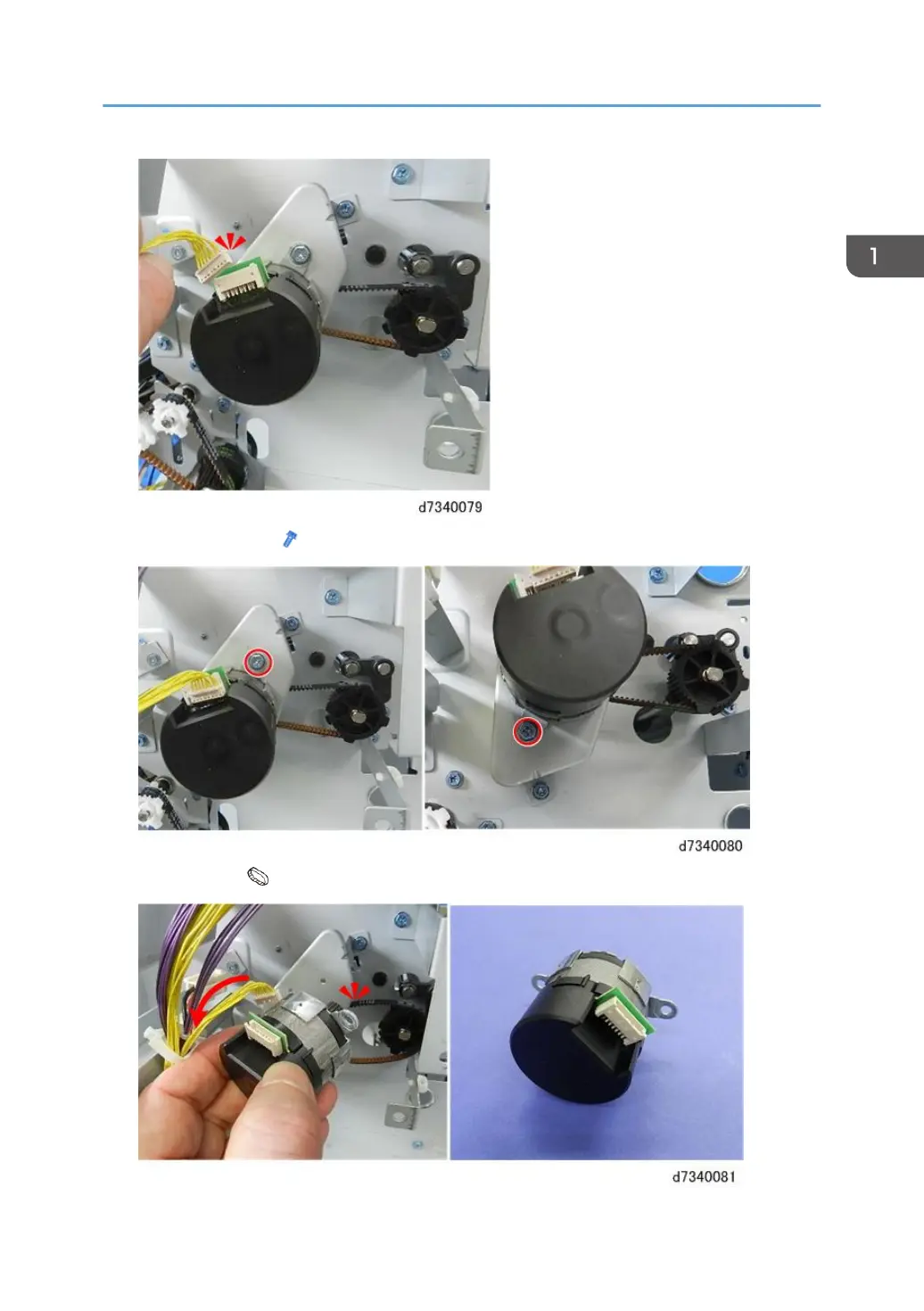 1

d7340079

d7340080

d7340081