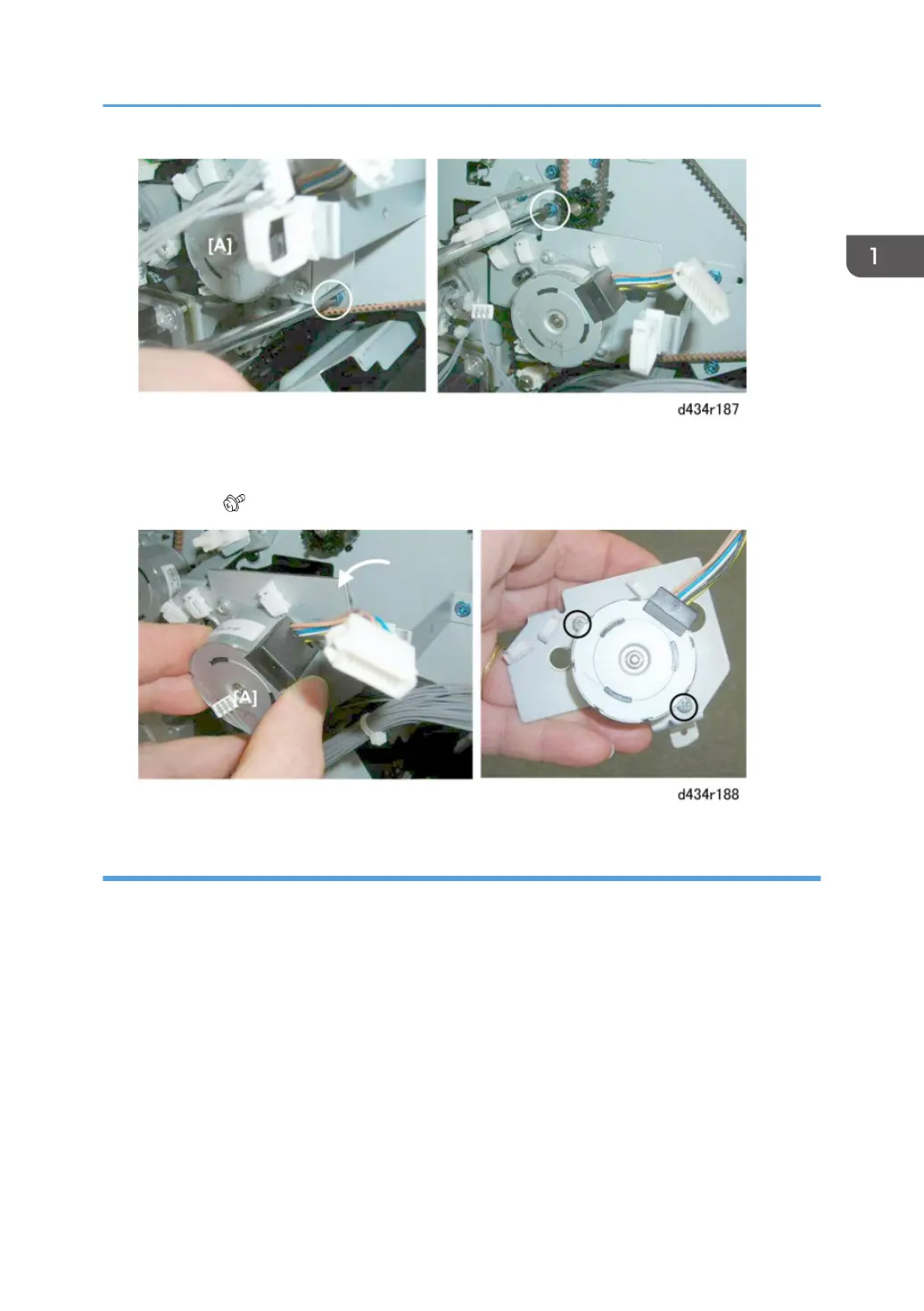 [A]

d434r187

1

[A]

d434r188