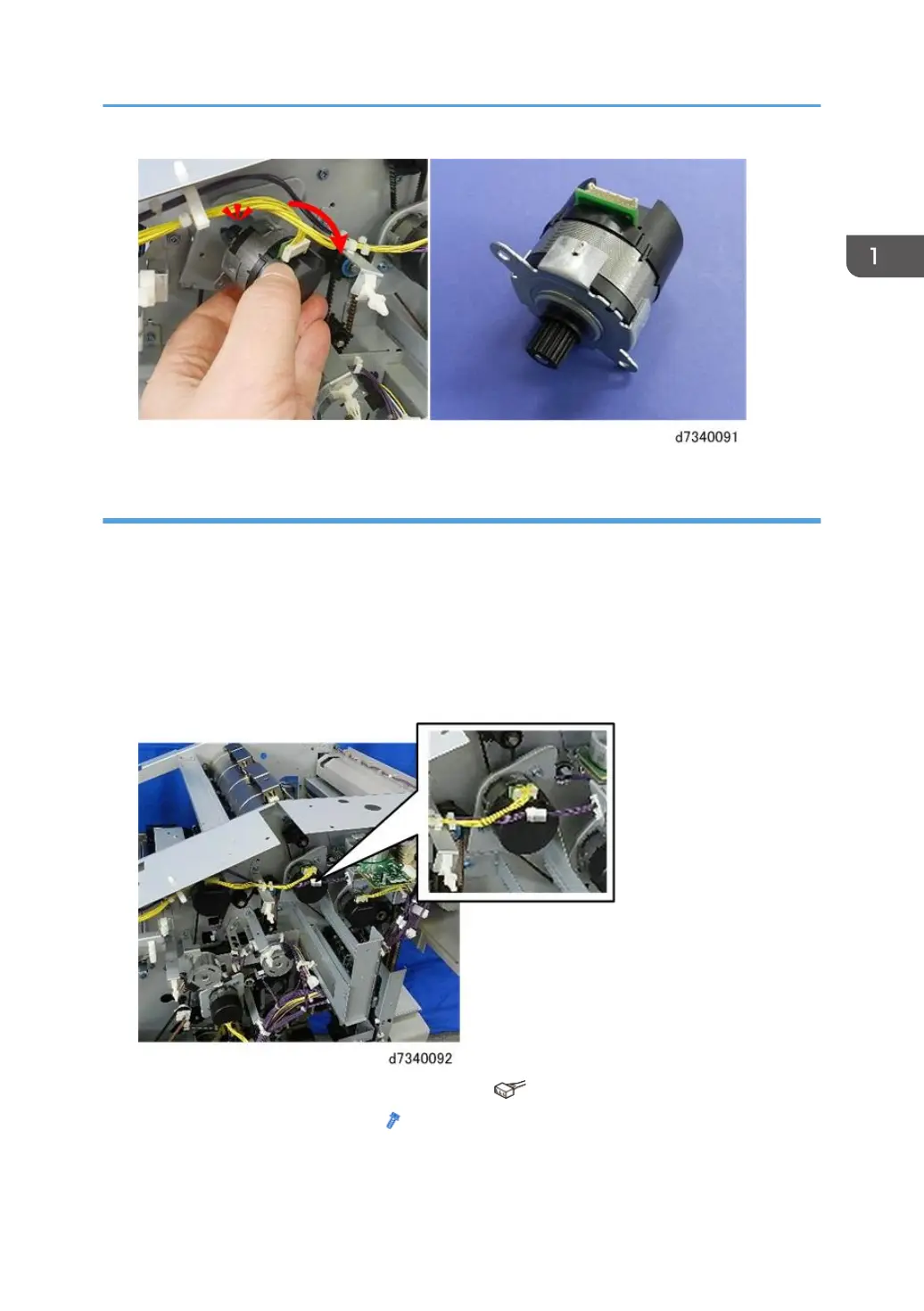 1

d7340091

d7340092