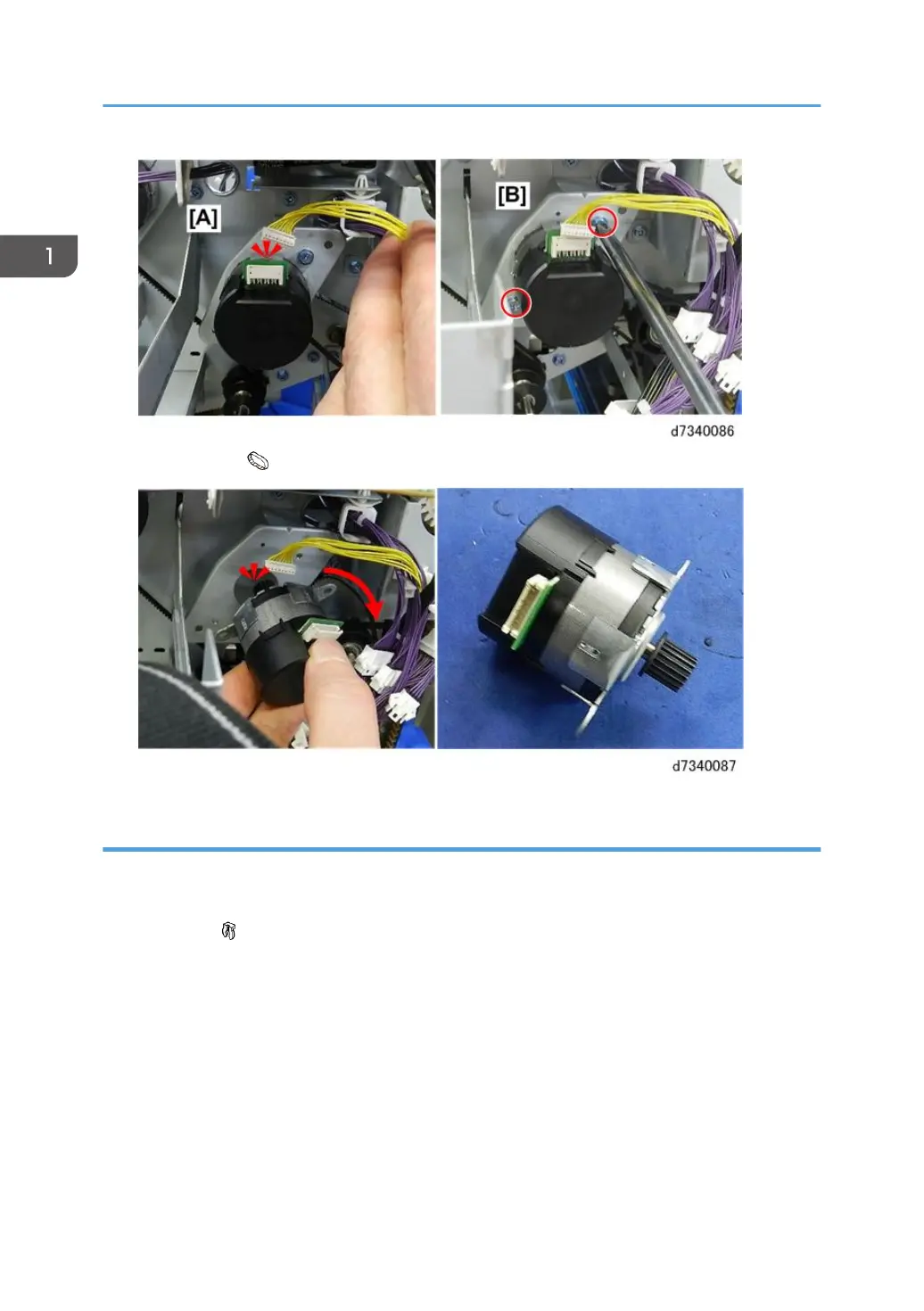 1

[A]

[B]

d7340086

d7340087