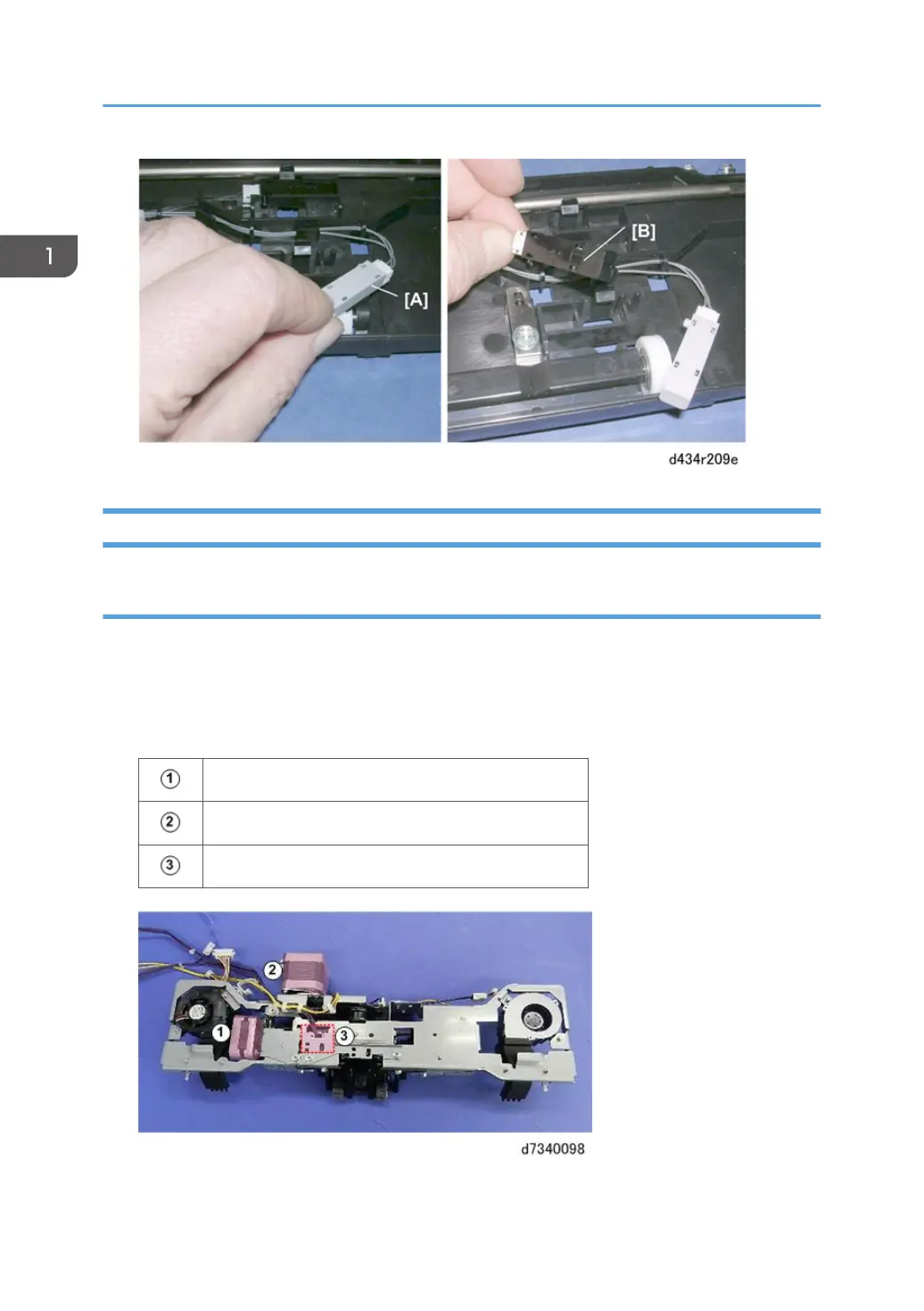 1

[A]

[B]

d434r209e

| ① | |
|---|---|
| ② | |
| ③ | |

②

①

③

d7340098