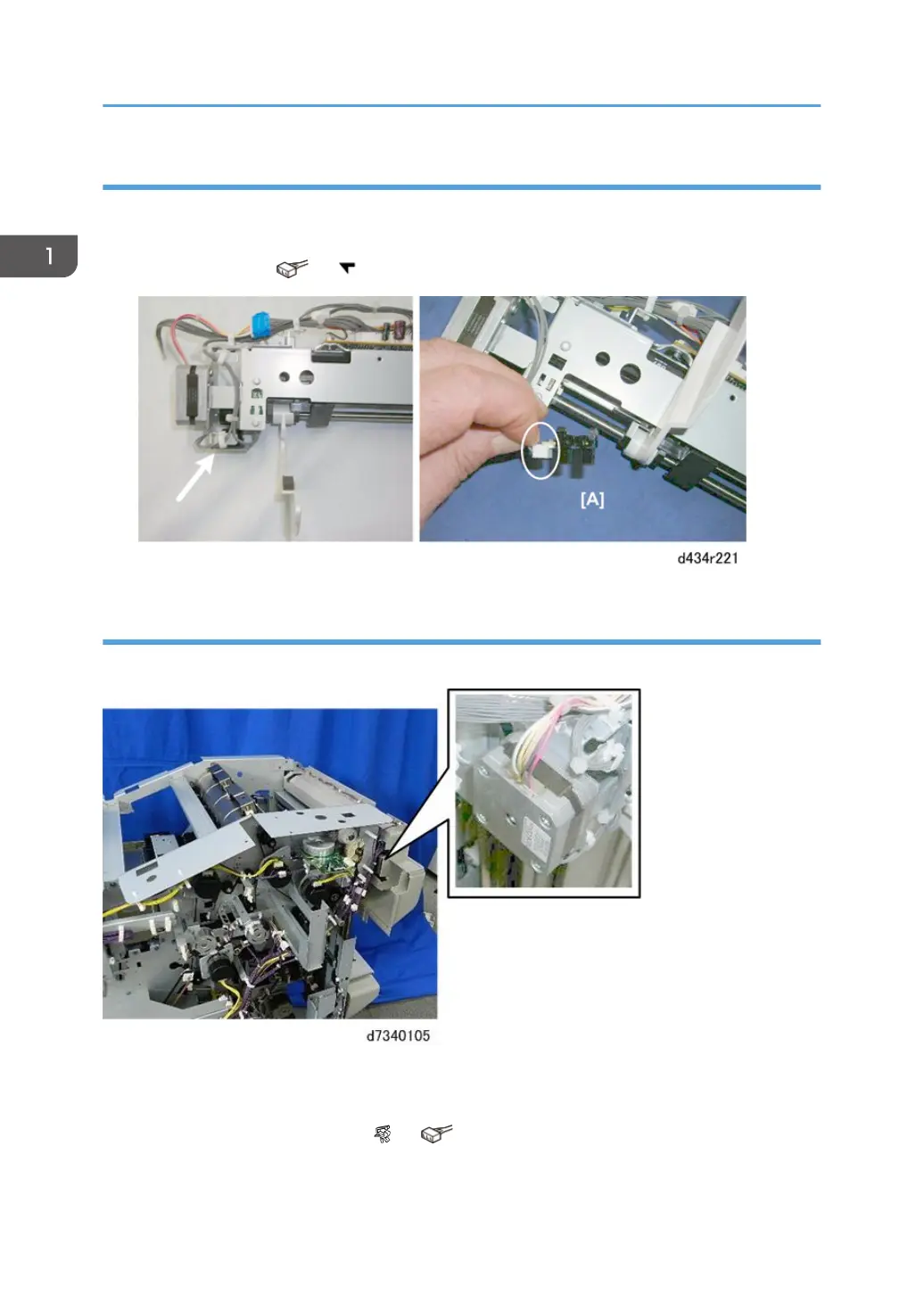 1

[A]

d434r221

d7340105