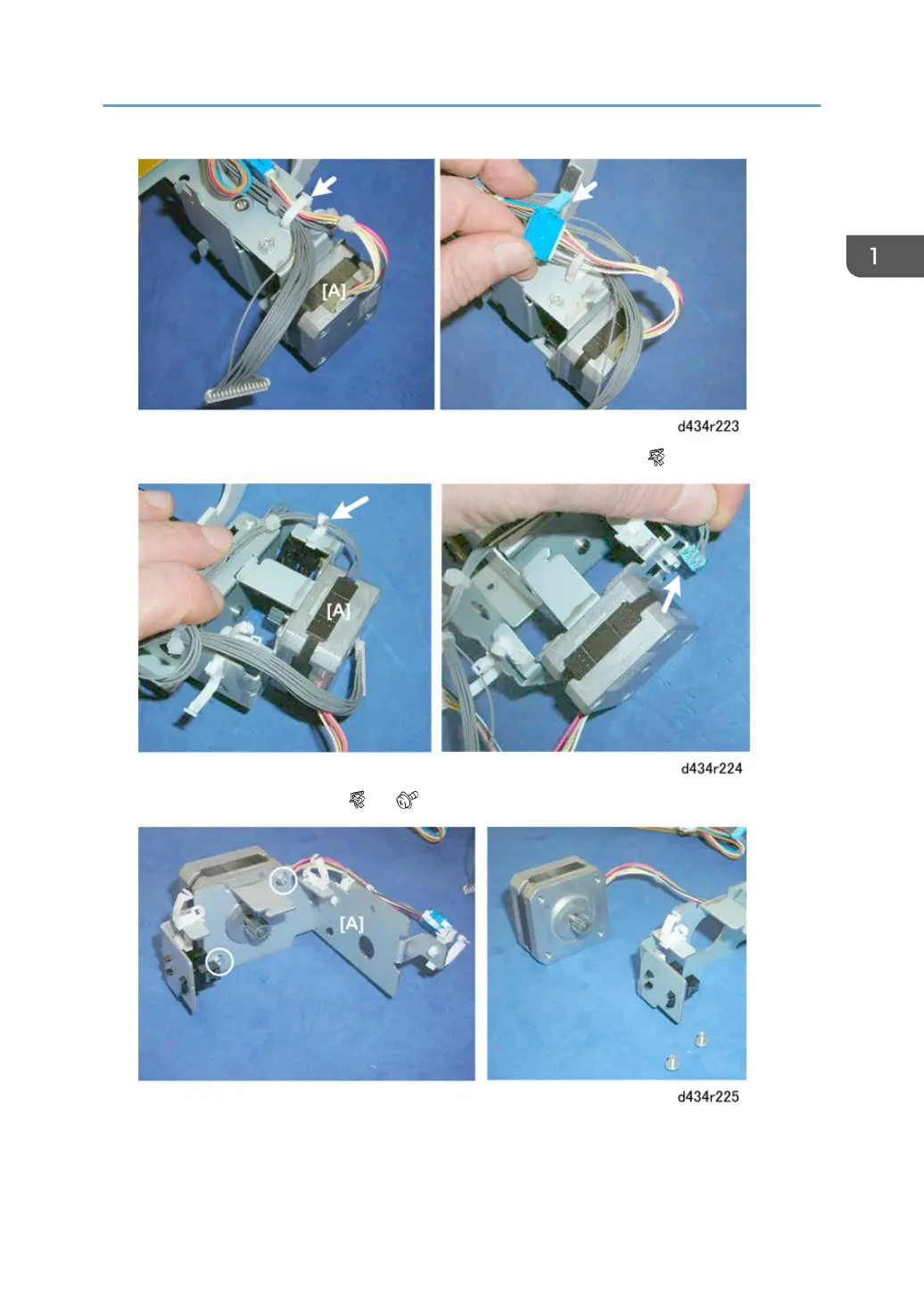 1

[A]

d434r223

[A]

d434r224

[A]

d434r225