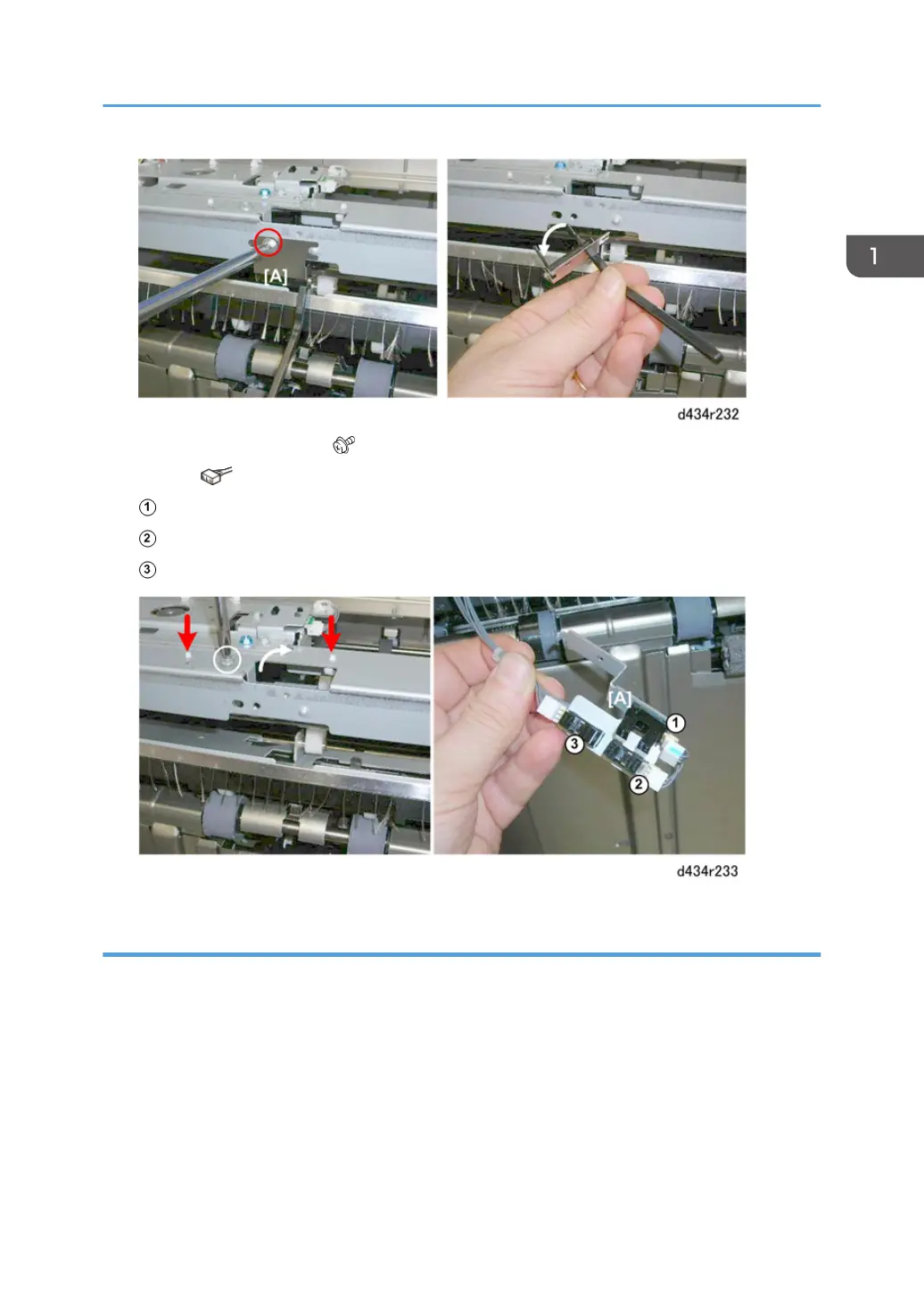 1

[A]

d434r232

①

②

③

[A]

①

③

②

d434r233